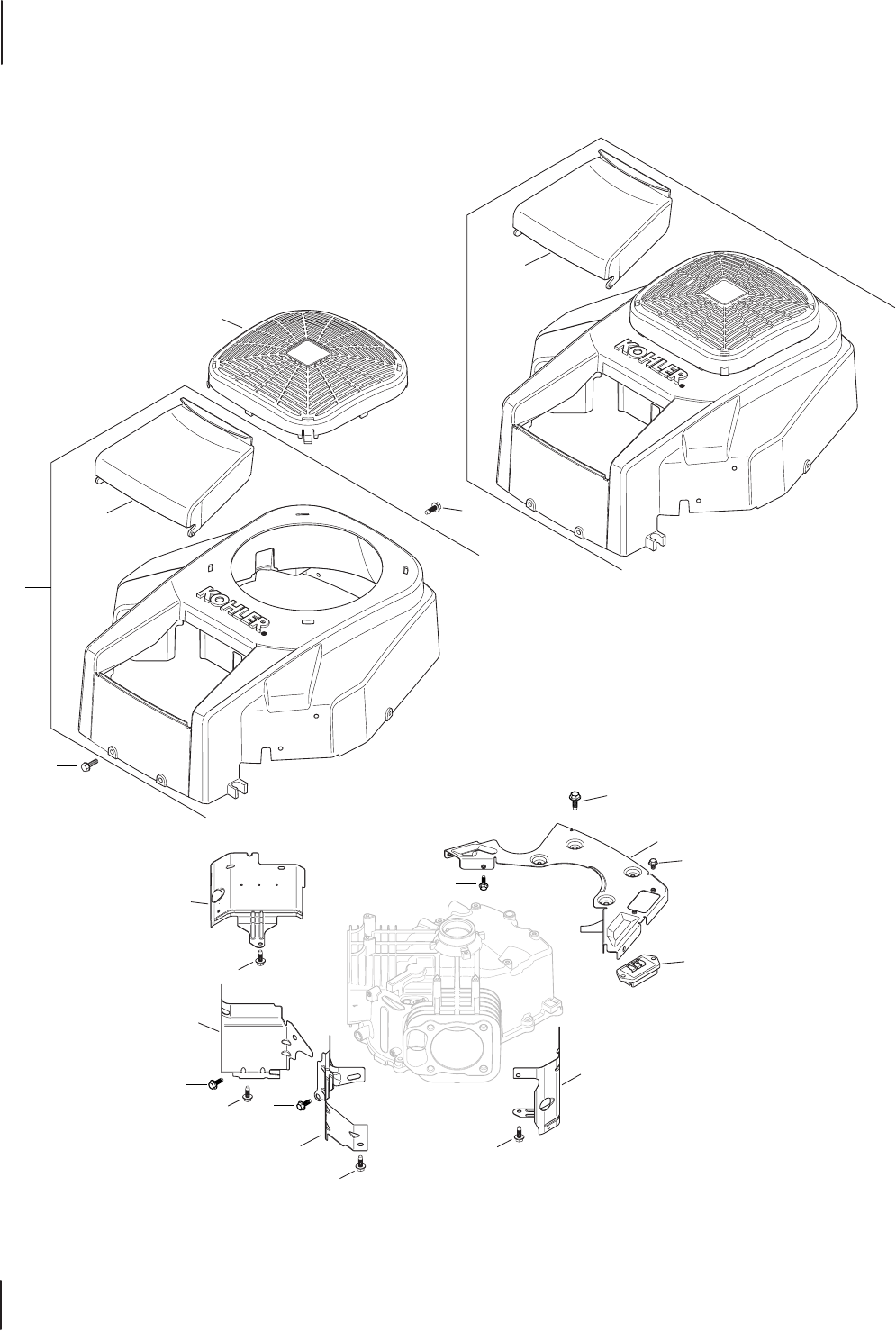 KOHLER

KOHLER