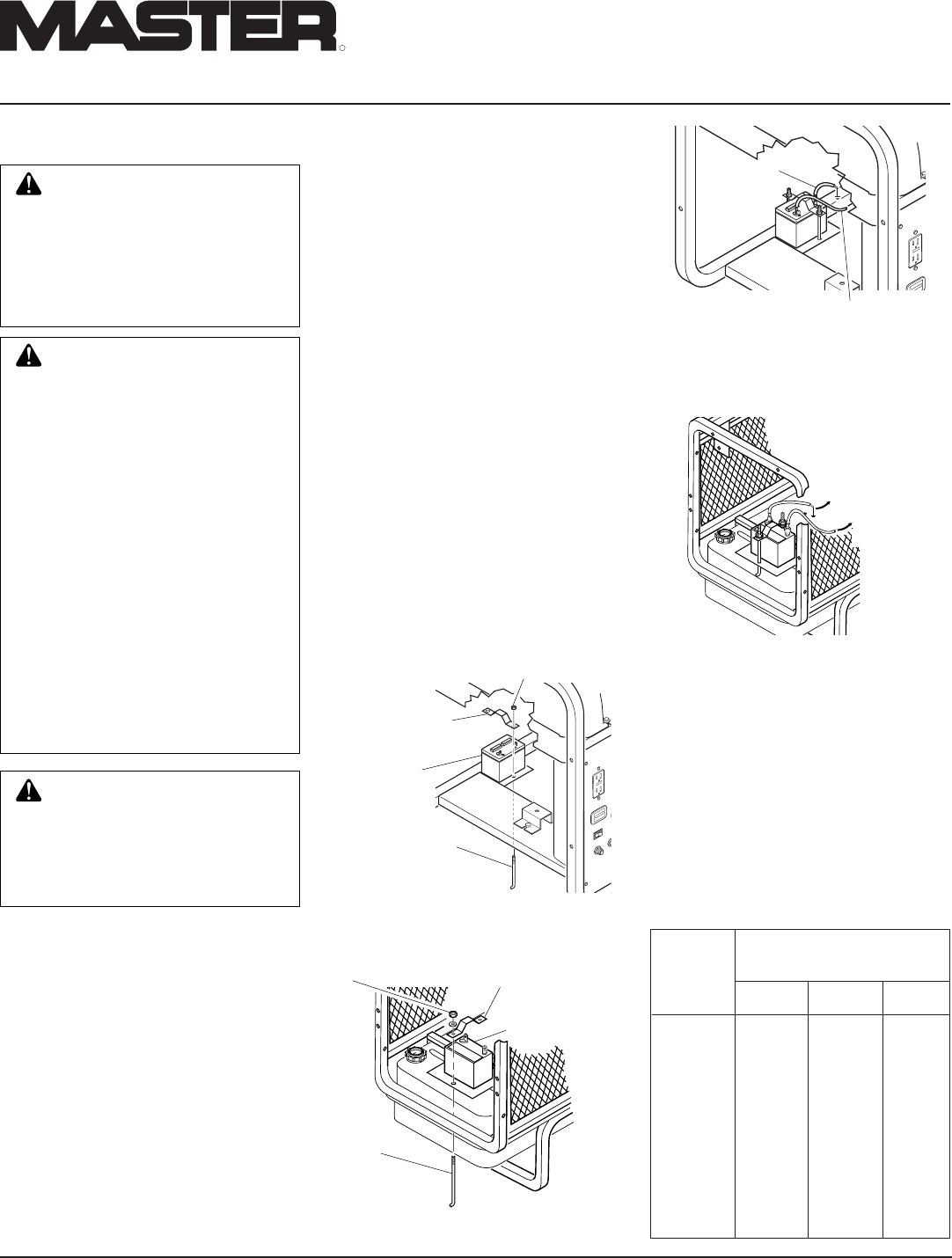 MASTER®