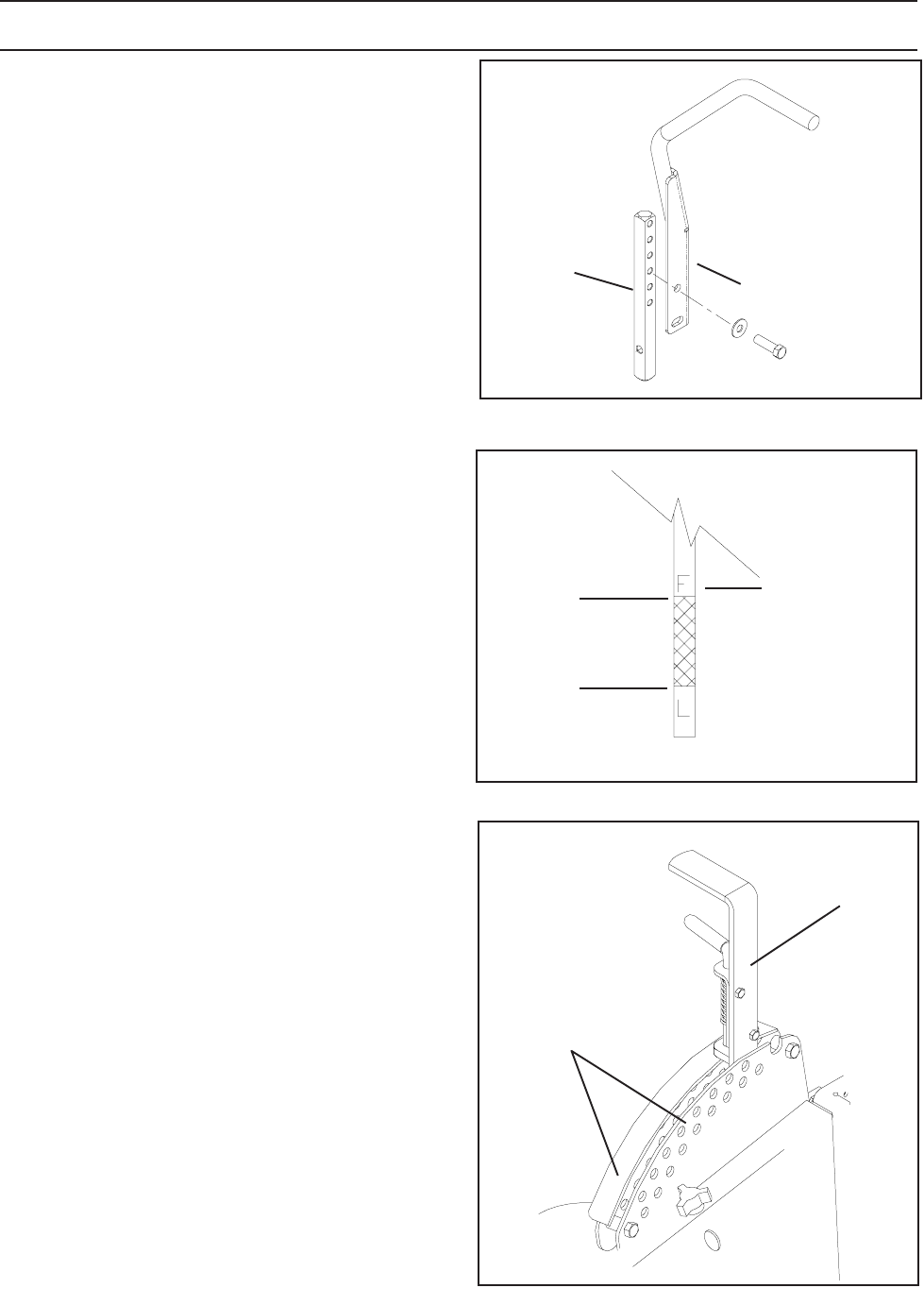 F

L