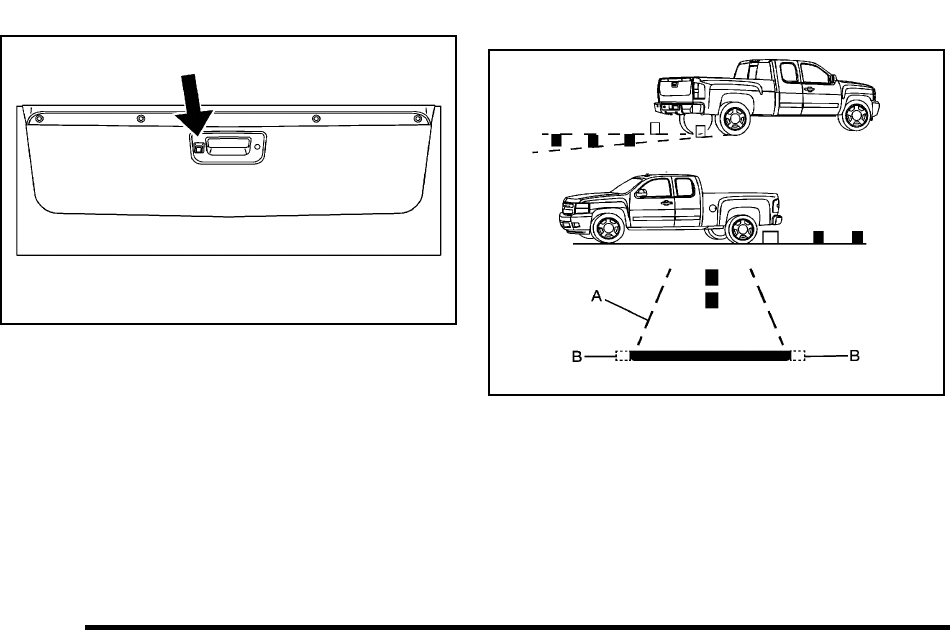 A
B
B