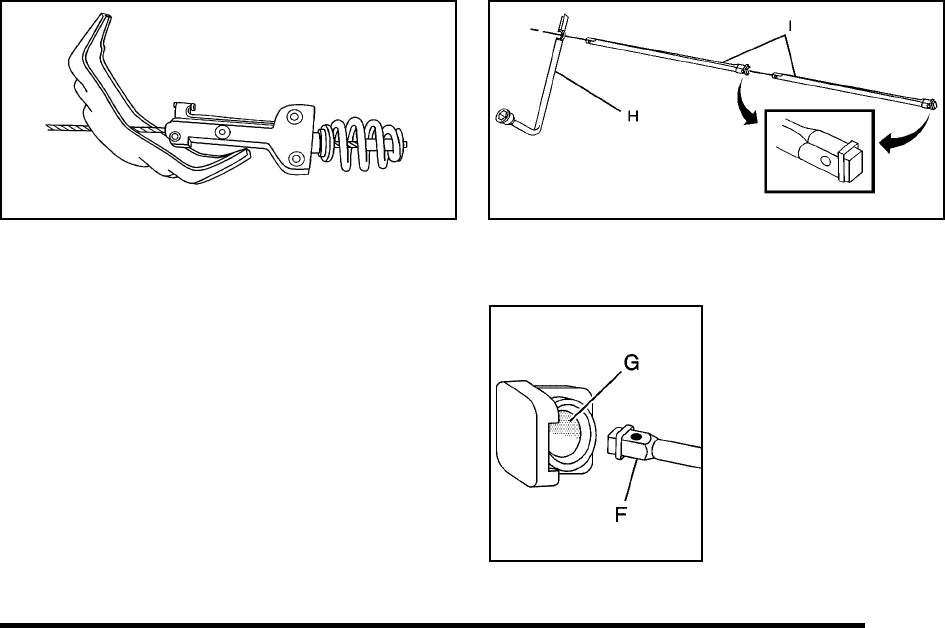 I

H

G

F