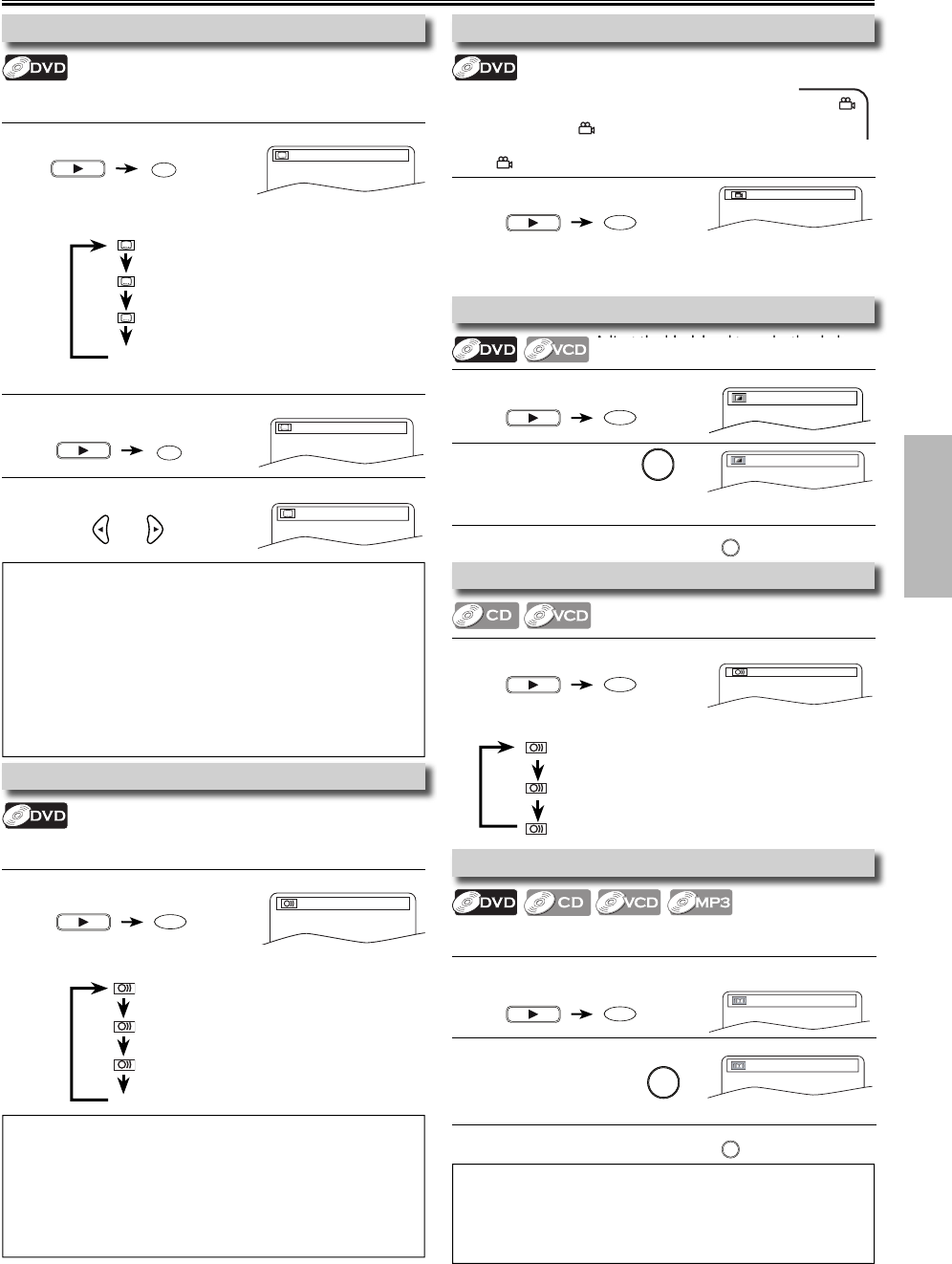 DVD

DVD

DVD VCD

CD VCD

DVD

DVD CD VCD MP3