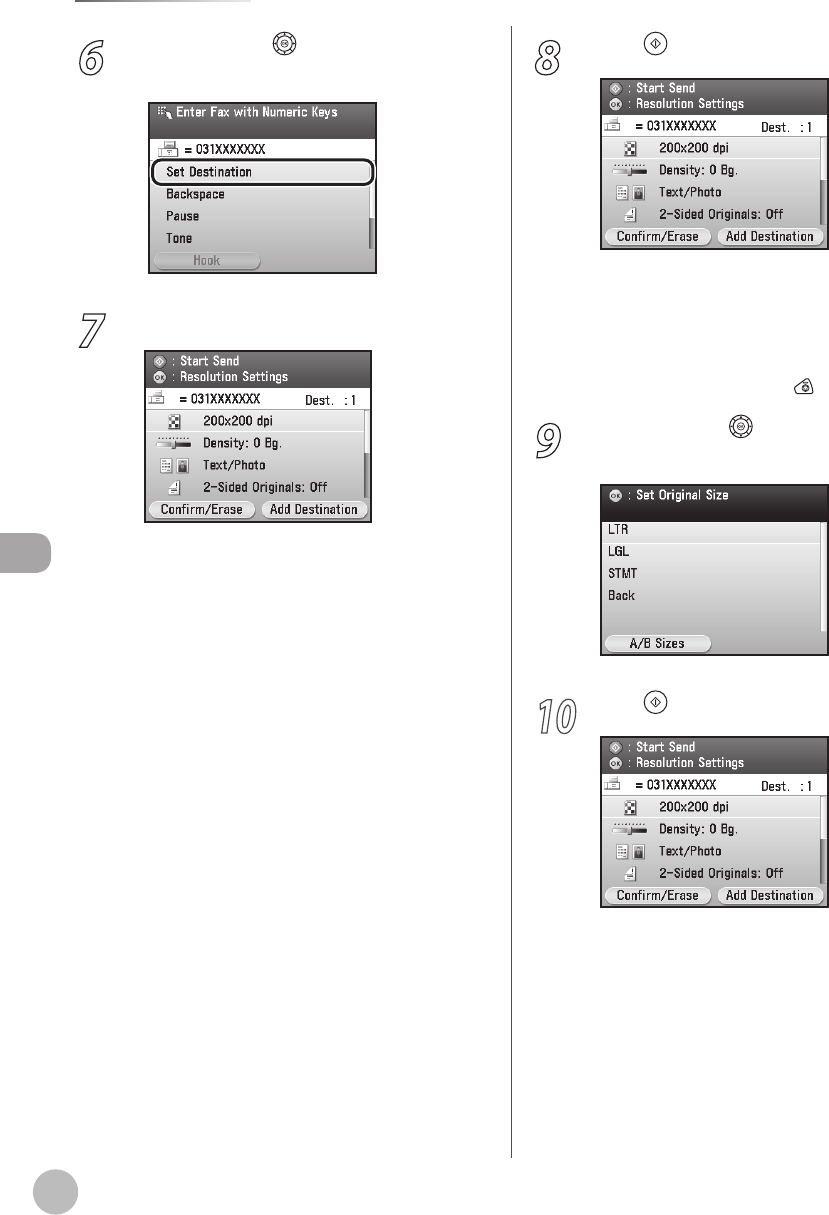 6

Enter Fax with Numeric Keys

= 031XXXXXXX

Set Destination

Backspace

Pause

Tone

Hook

7

: Start Send

: Resolution Settings

= 031XXXXXXX

Dest. : 1

200x200 dpi

Density: 0 Bg.

Text/Photo

2-Sided Originals: Off

Confirm/Erase

Add Destination

8

: Start Send

: Resolution Settings

= 031XXXXXXX

Dest. : 1

200x200 dpi

Density: 0 Bg.

Text/Photo

2-Sided Originals: Off

Confirm/Erase

Add Destination

9

Set Original Size

LTR

LGL

STMT

Back

A/B Sizes

10

: Start Send

: Resolution Settings

= 031XXXXXXX

Dest. : 1

200x200 dpi

Density: 0 Bg.

Text/Photo

2-Sided Originals: Off

Confirm/Erase

Add Destination