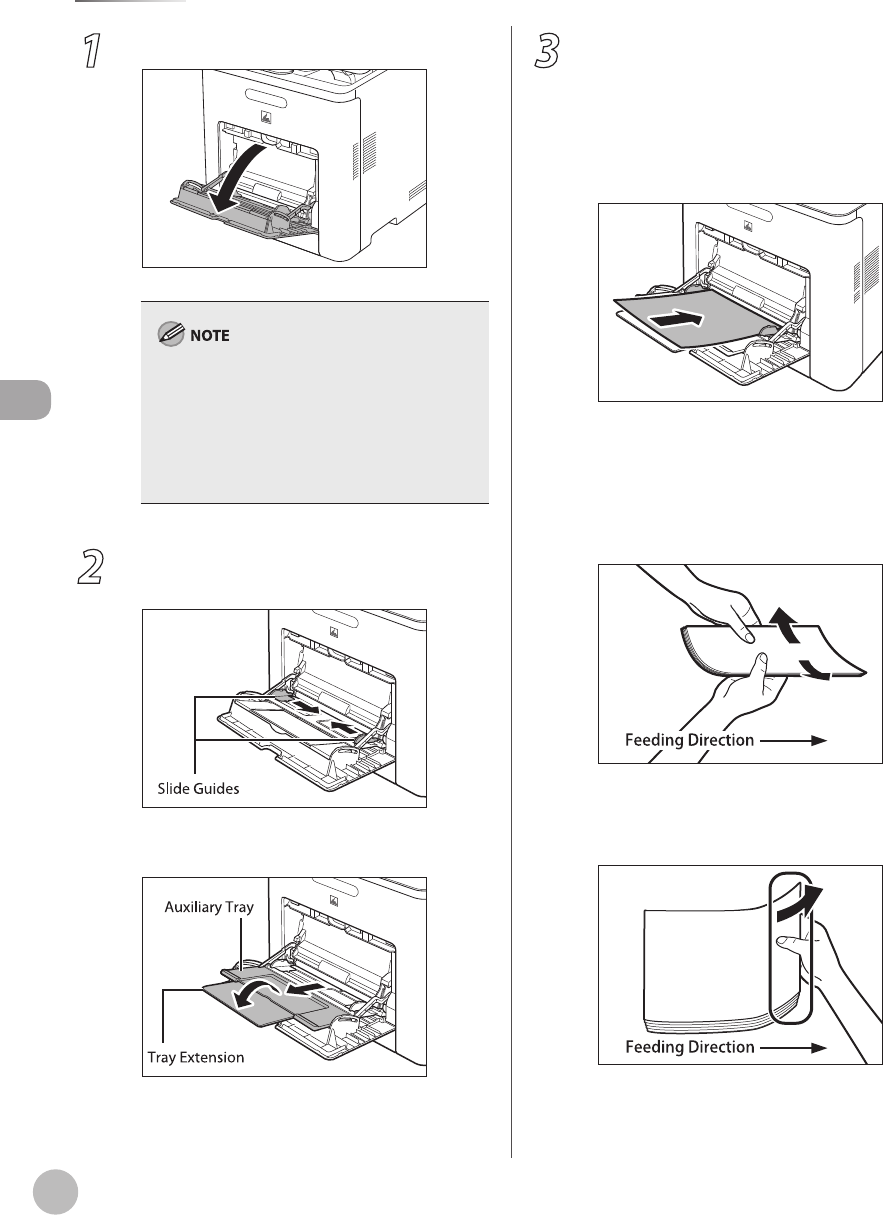 1

NOTE

2

Slide Guides

Auxiliary Tray

Tray Extension

3

Feeding Direction

Feeding Direction