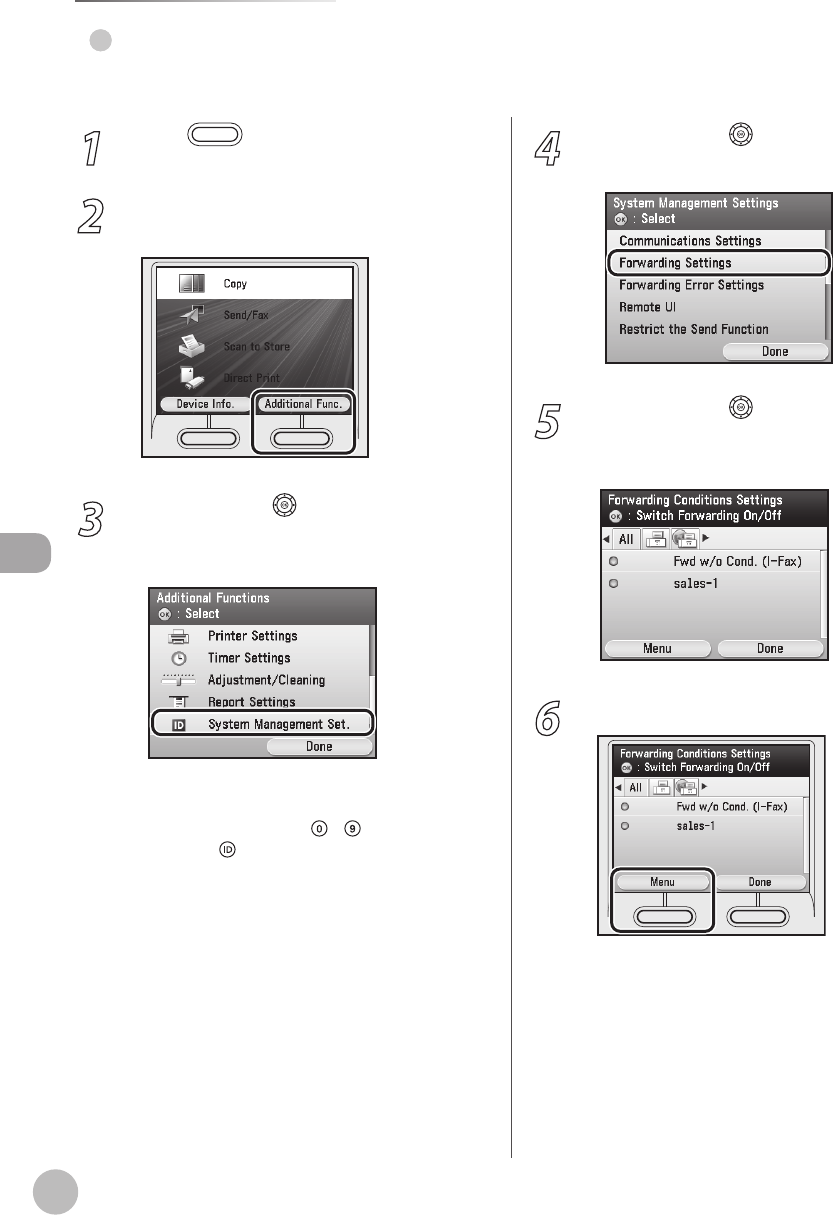 1

2

Copy
Send/Fax
Scan to Store
Direct Print
Device Info.
Additional Func.

3

Additional Functions
: Select
Printer Settings
Timer Settings
Adjustment/Cleaning
Report Settings
System Management Set.
Done

4

System Management Settings
: Select
Communications Settings
Forwarding Settings
Forwarding Error Settings
Remote UI
Restrict the Send Function
Done

5

Forwarding Conditions Settings
: Switch Forwarding On/Off
All
Fwd w/o Cond. (I-Fax)
sales-1
Menu
Done

6

Forwarding Conditions Settings
: Switch Forwarding On/Off
All
Fwd w/o Cond. (I-Fax)
sales-1
Menu
Done