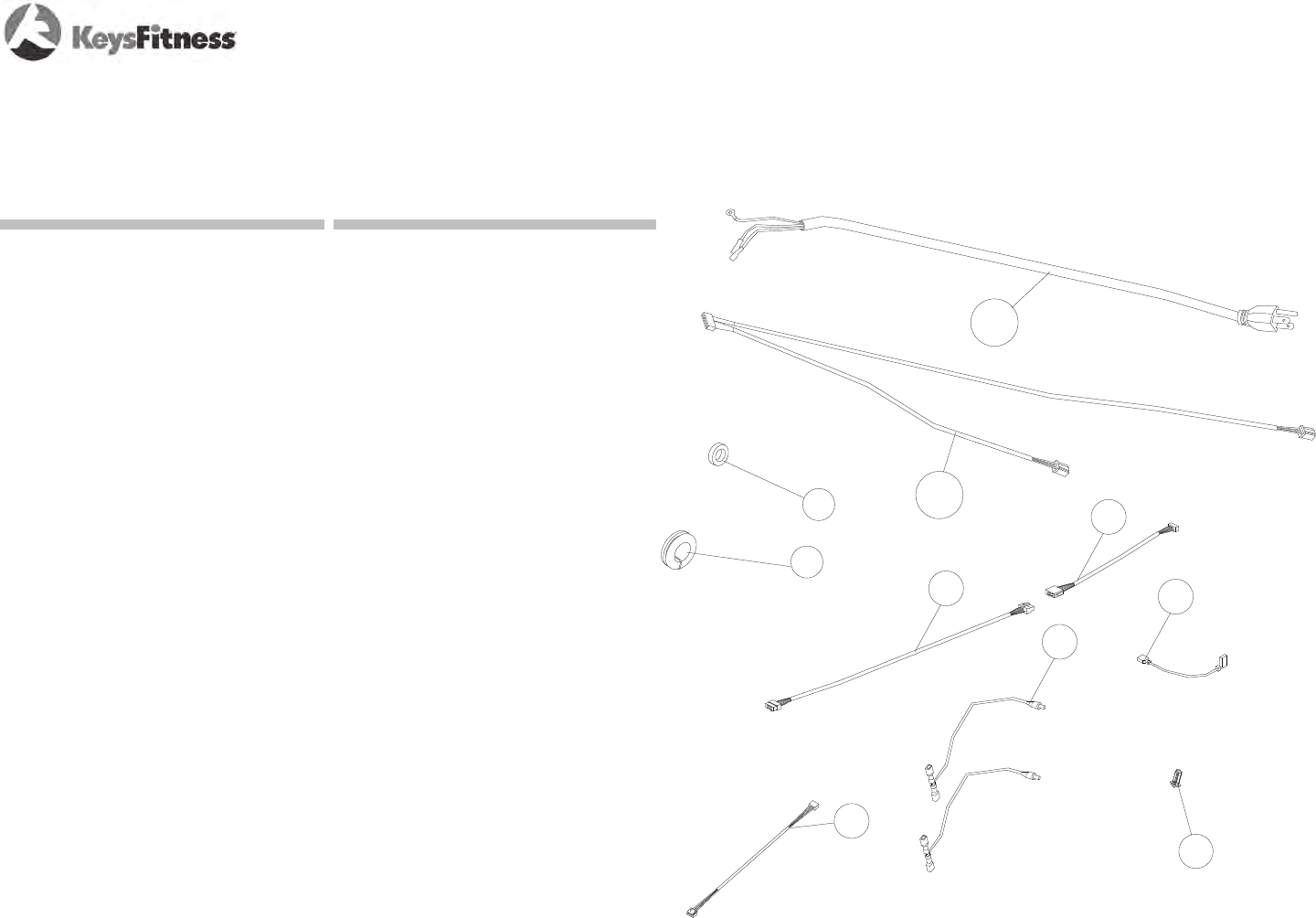 KeysFitness