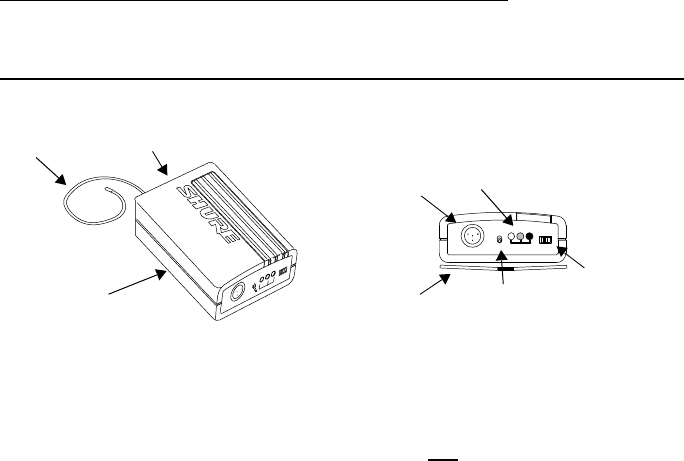 SHURE