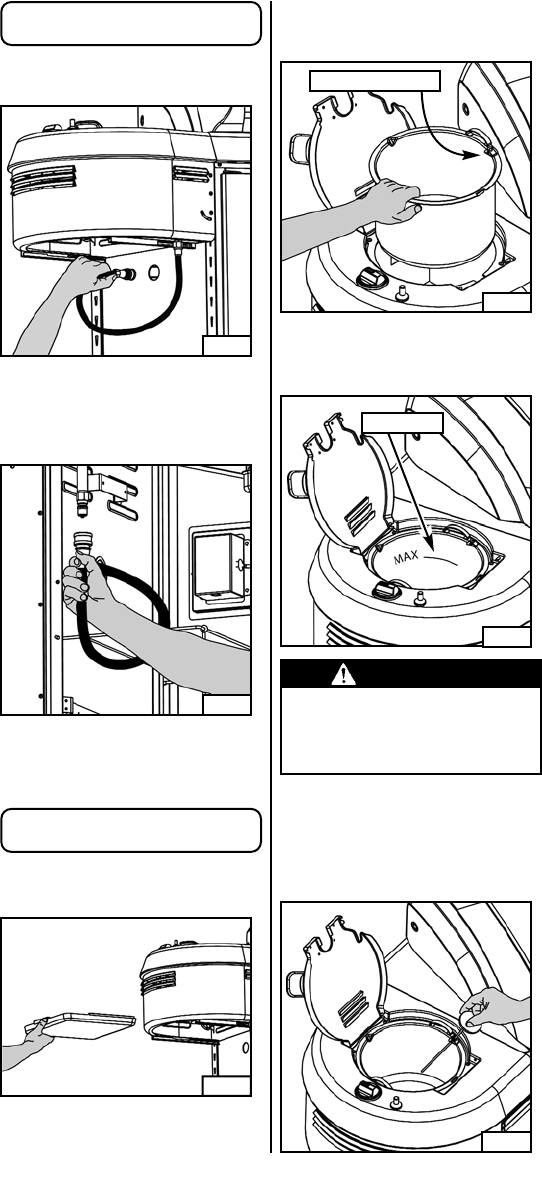 MAX