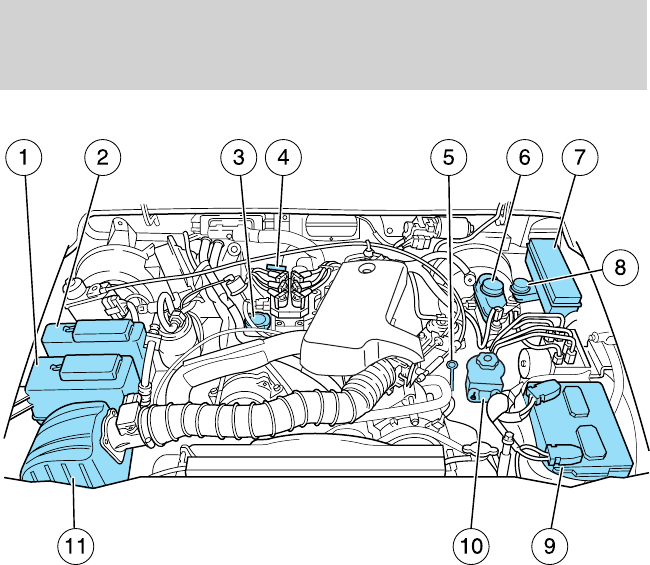 1
2
3
4
5
6
7
8
11
10
9