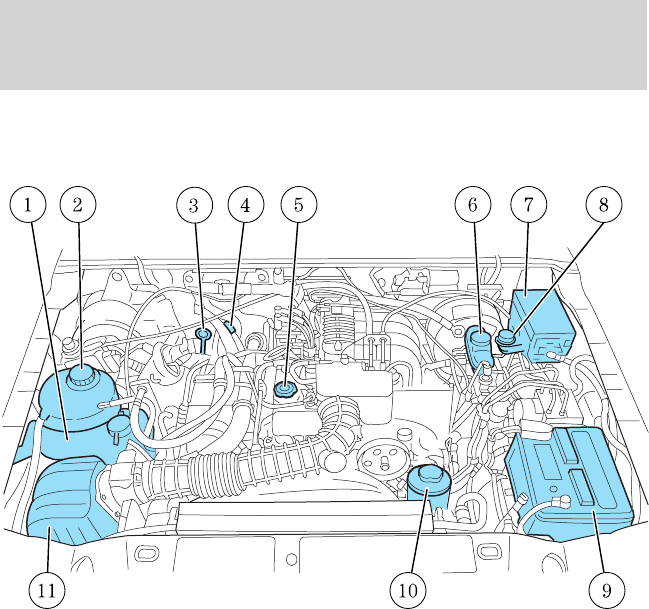 1
2
3
4
5
6
7
8
11
10
9