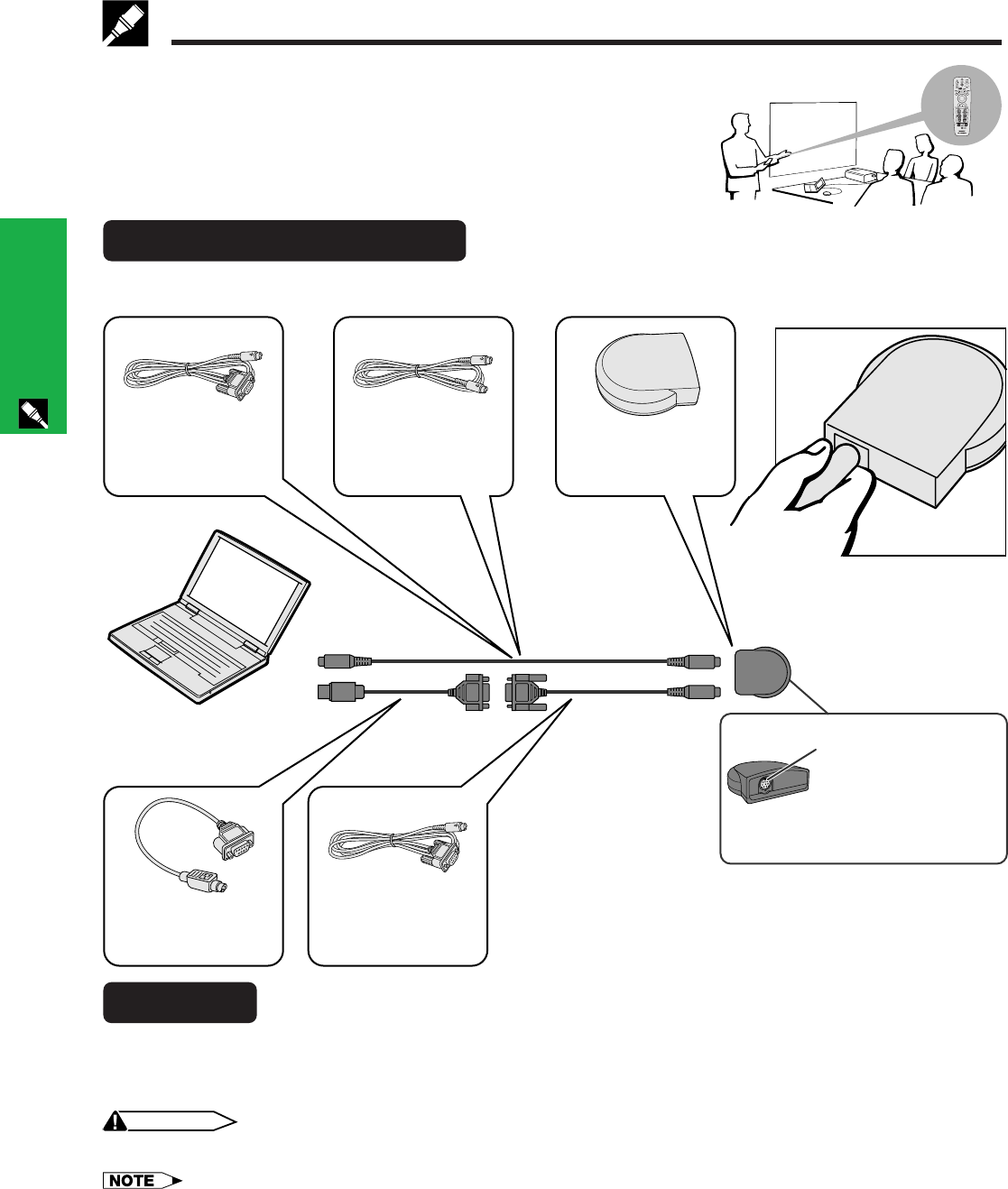 NOTE