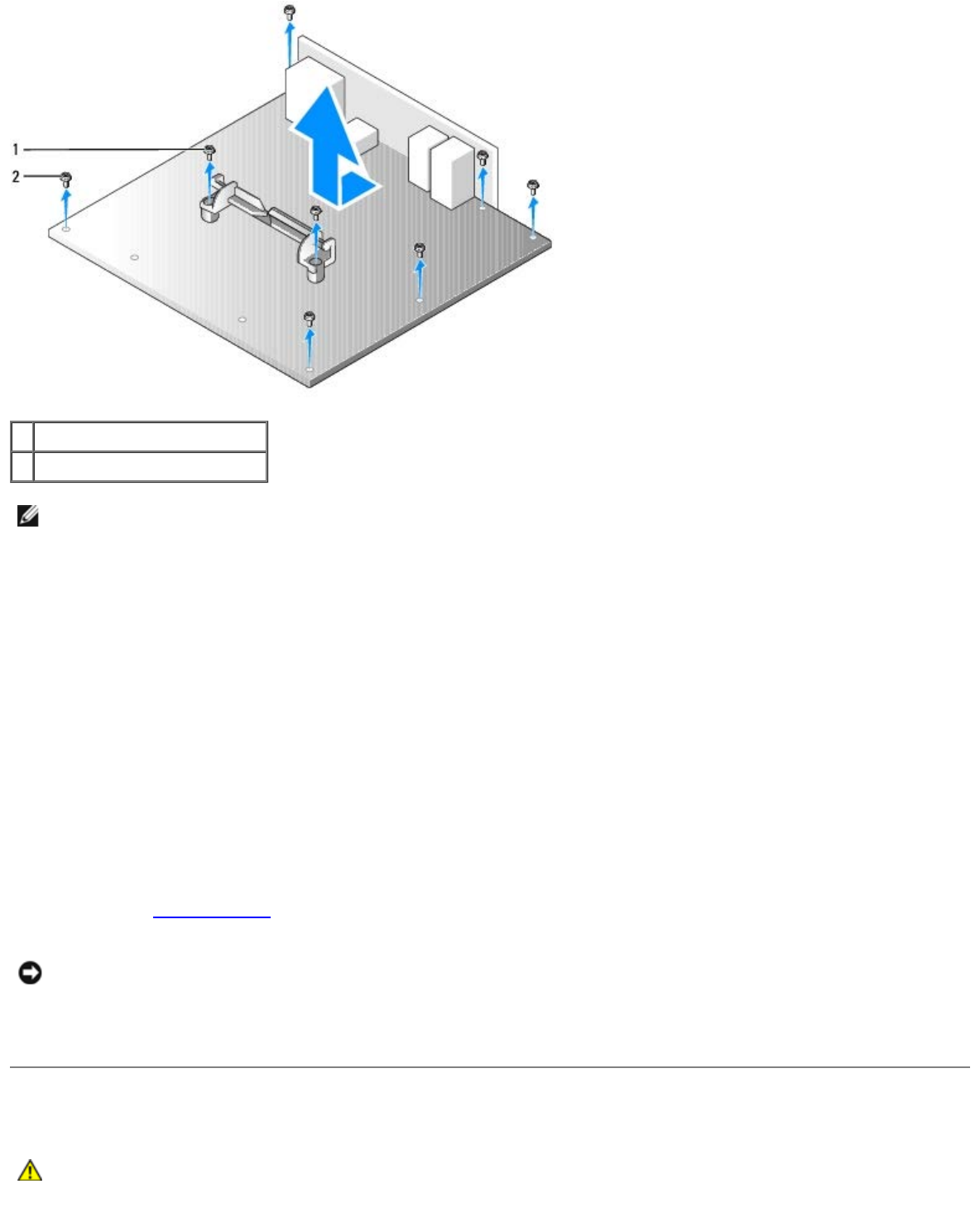 1

2