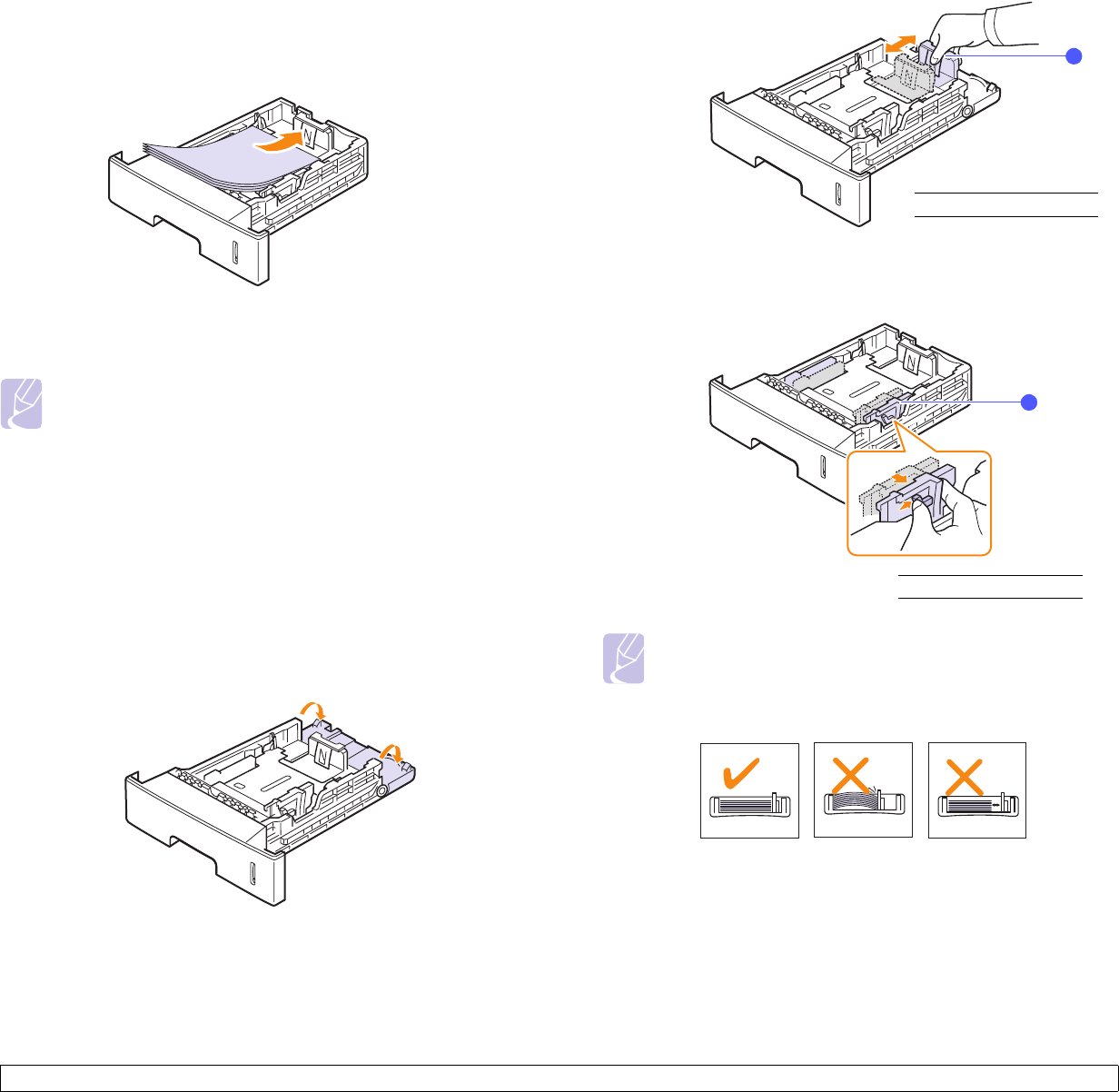 N

N

N

N