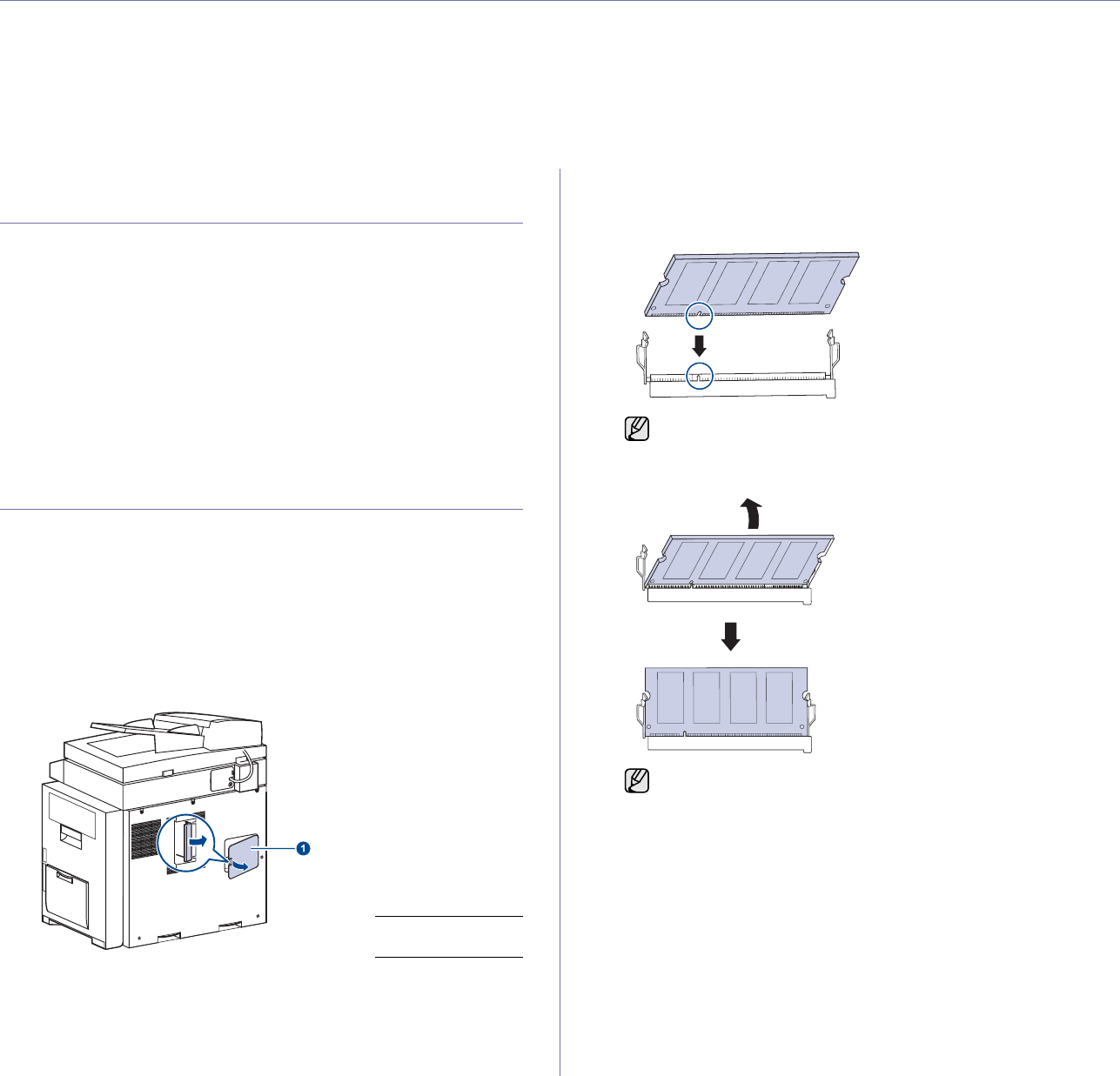 1