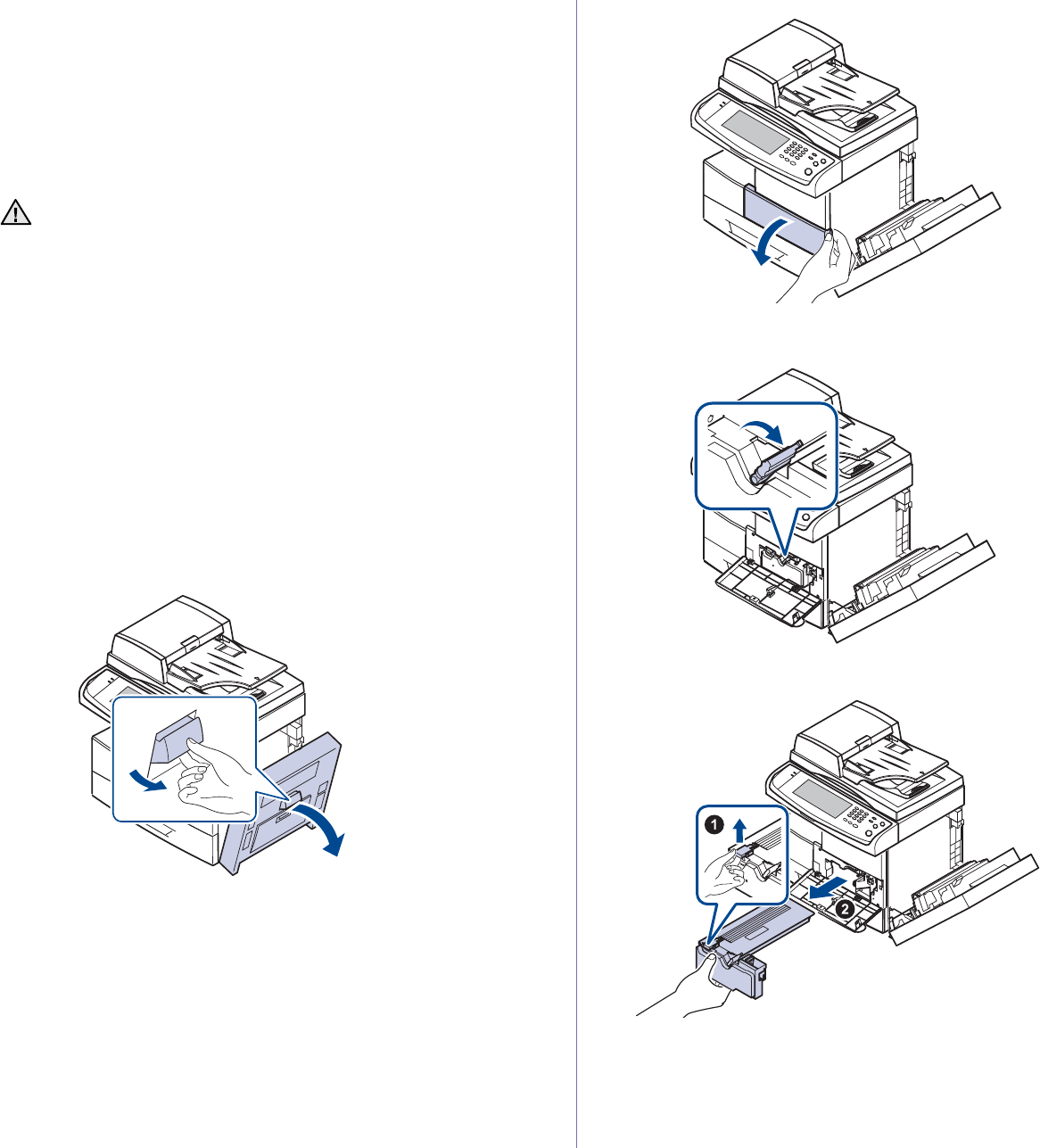 1

2