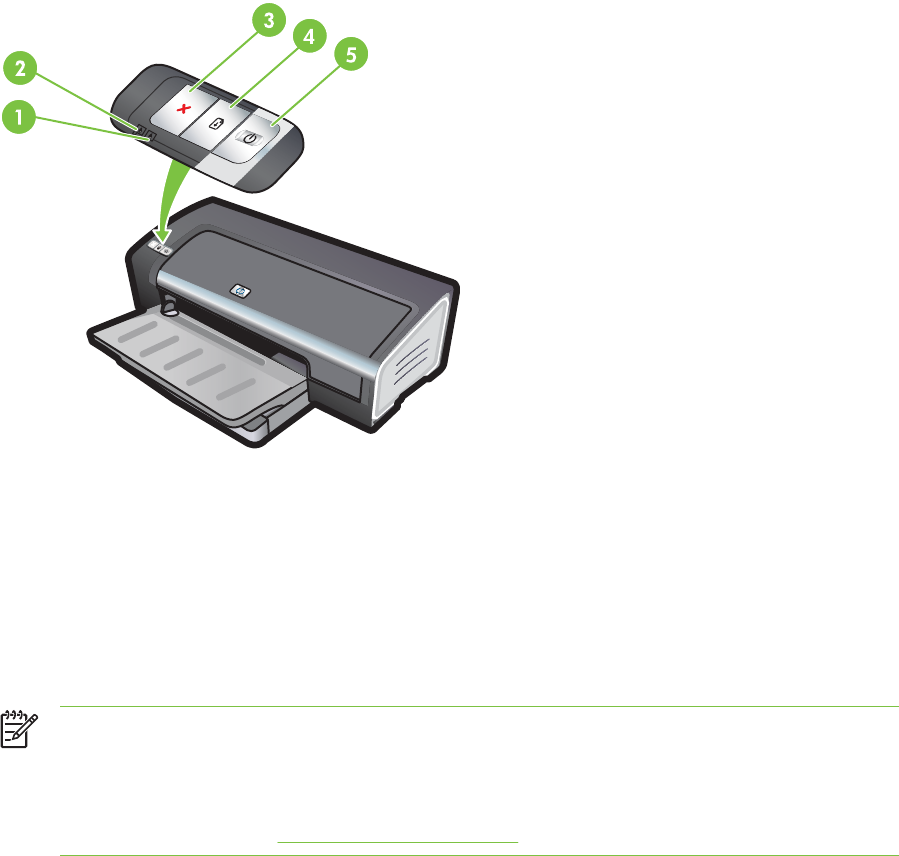 3
4
5
2
1