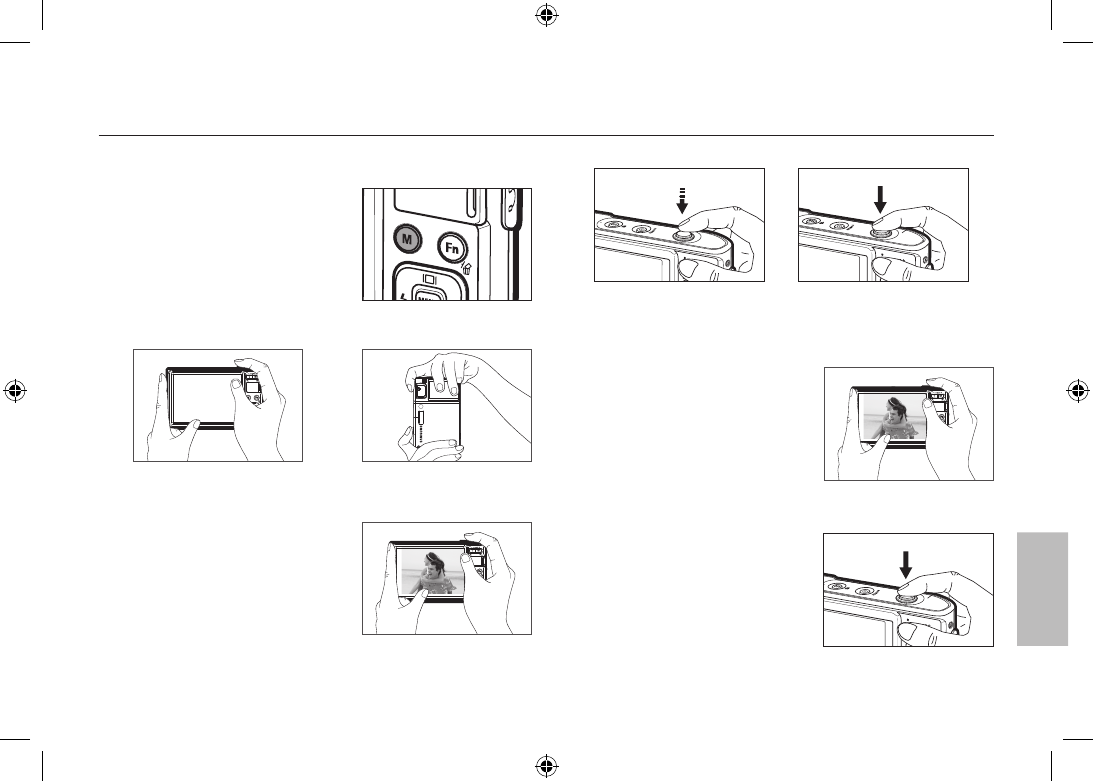 M
Fn