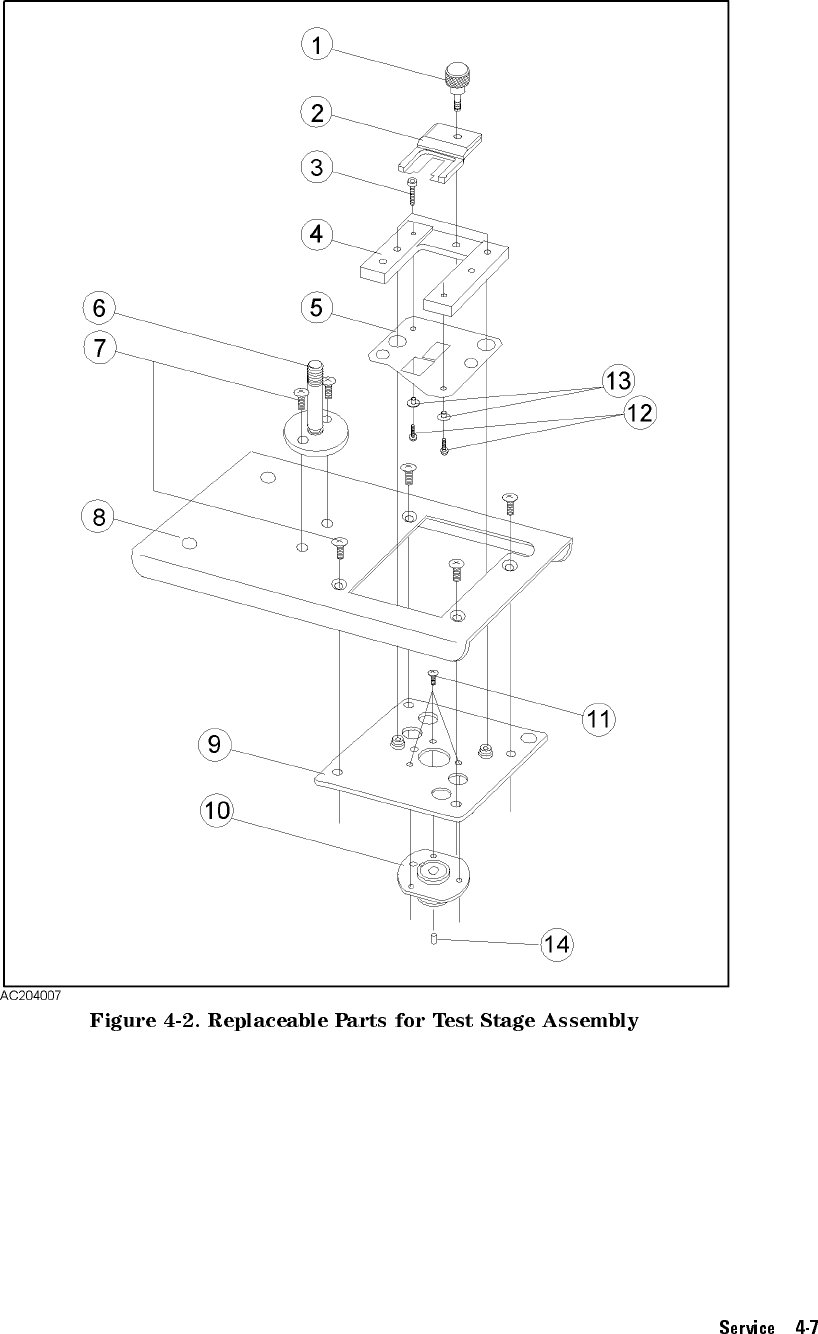 1
2
3
4
6
5
7
13
12
8
11
9
10
14

AC204007

Figure 4-2. Replaceable Parts for Test Stage Assembly

Service 4-7