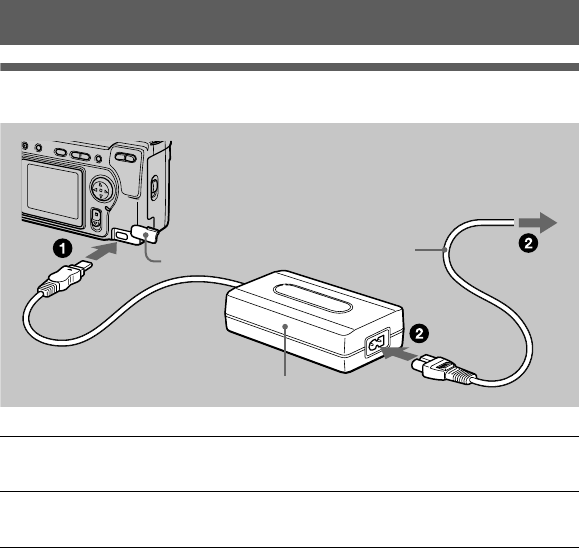 1

2

2