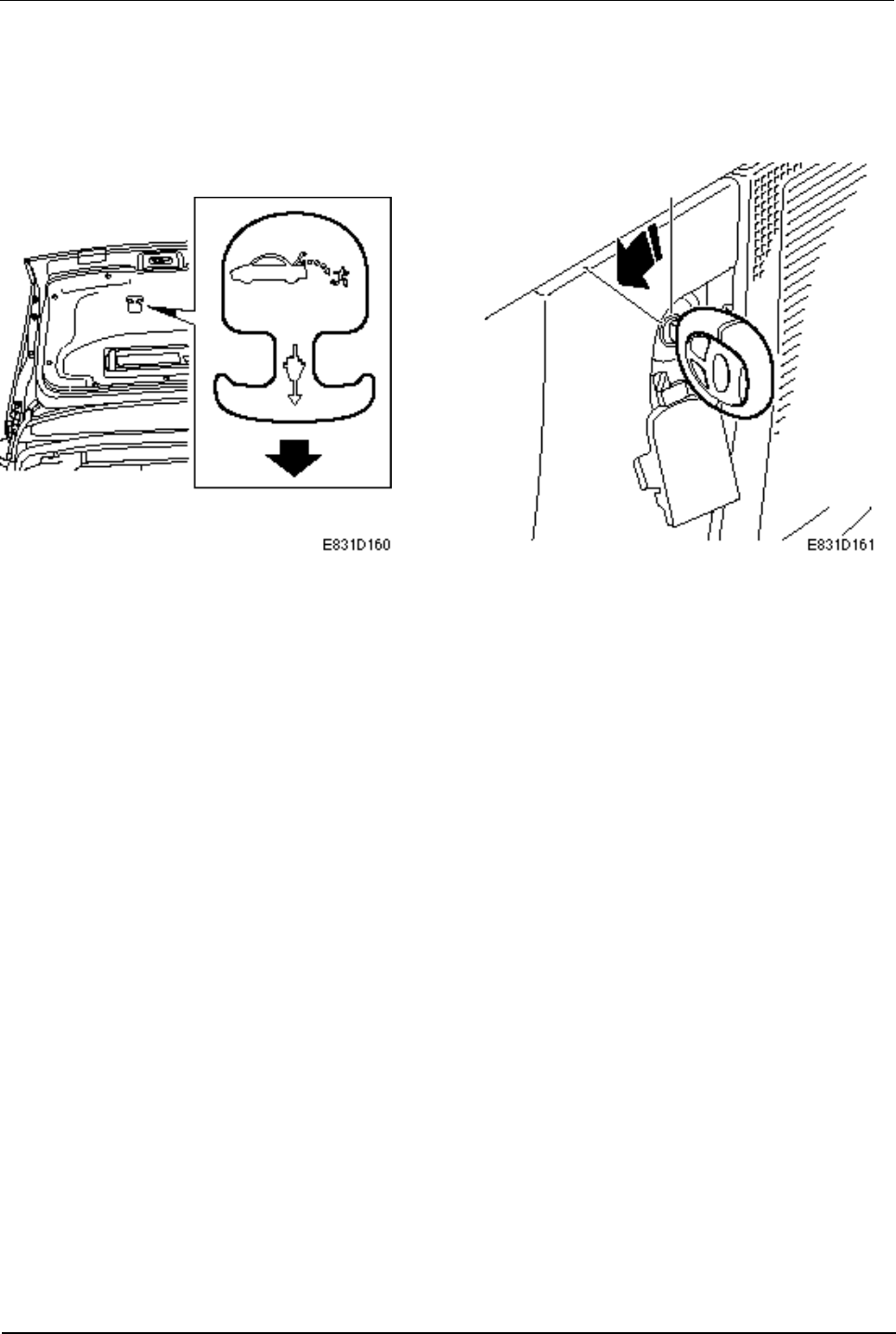 E831D160

E831D161