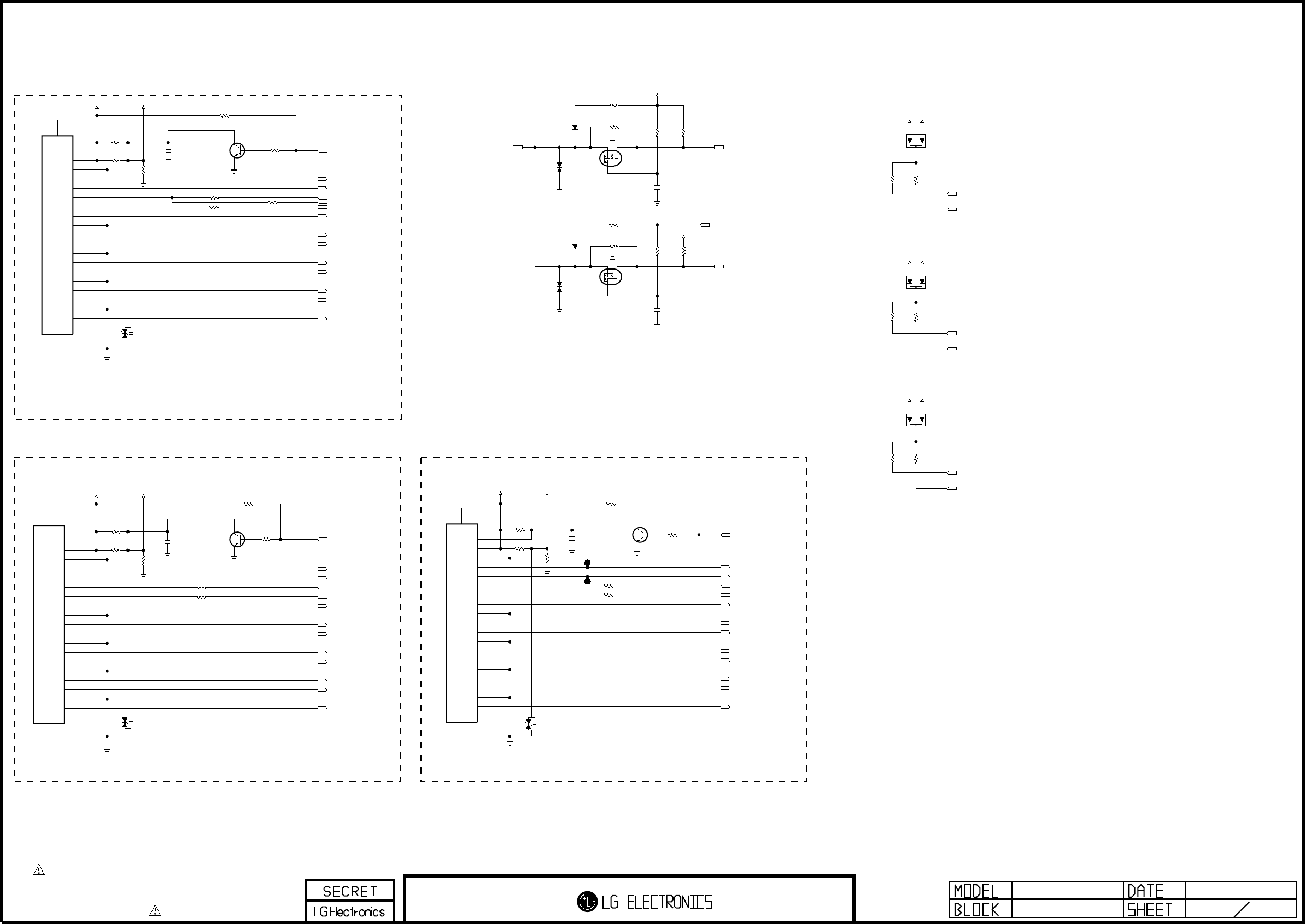 SECRET
LGElectronics

LG ELECTRONICS

| MODEL | | DATE | |
|---|---|---|---|
| BLOCK | | SHEET | / |