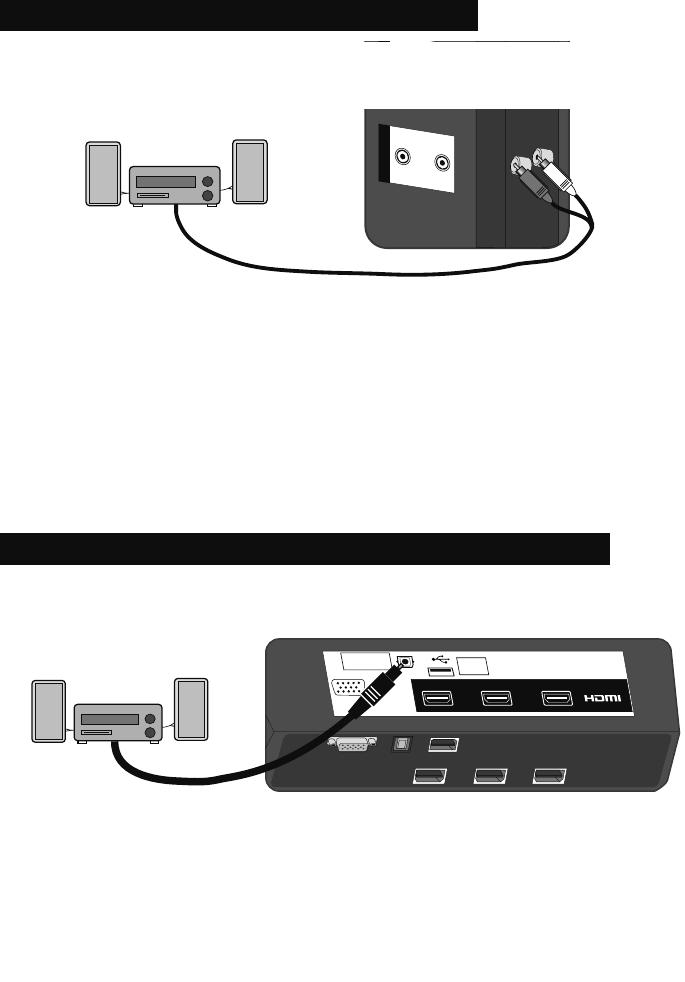 HDMI