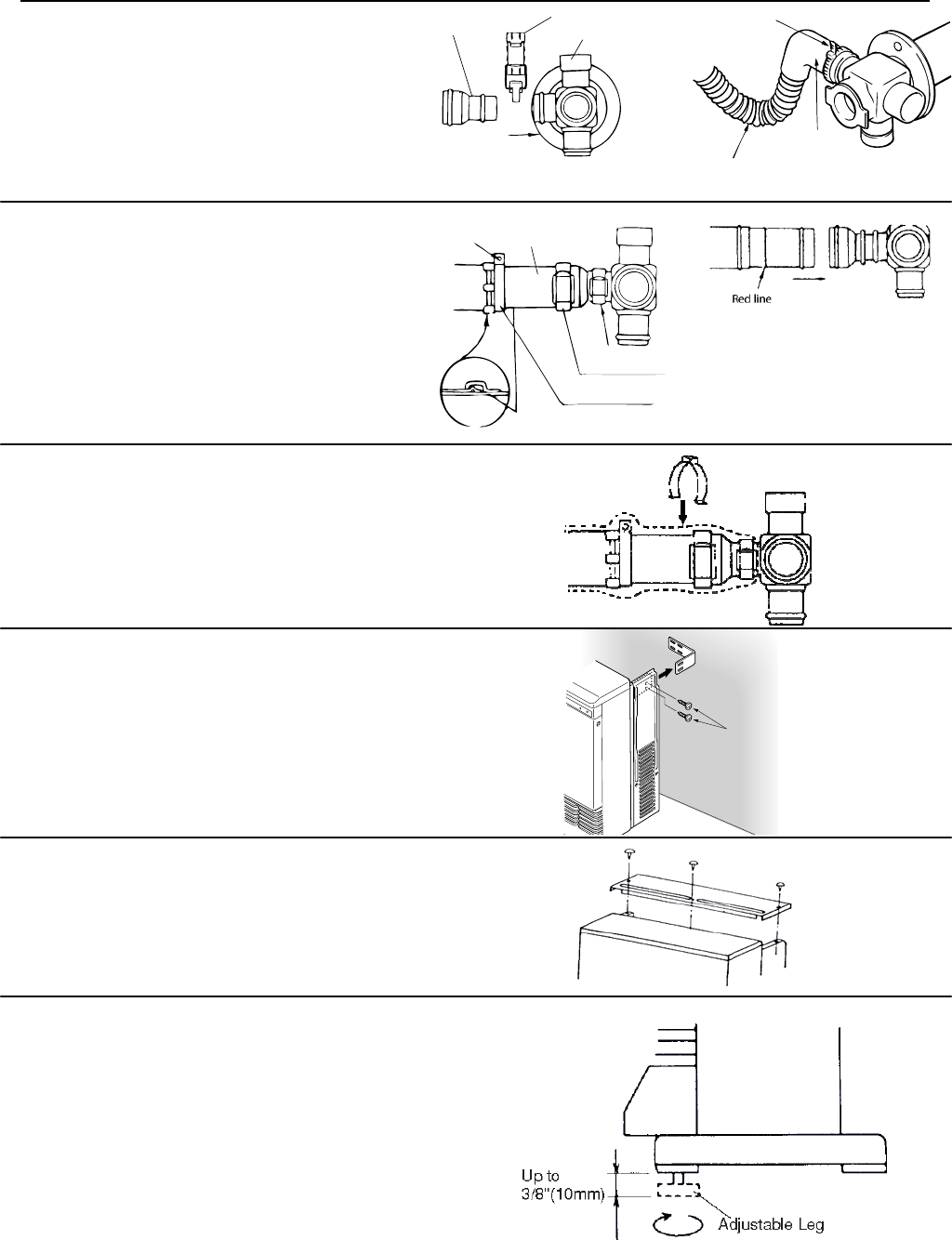 Red line

Up to 3/8"(10mm)

Adjustable Leg