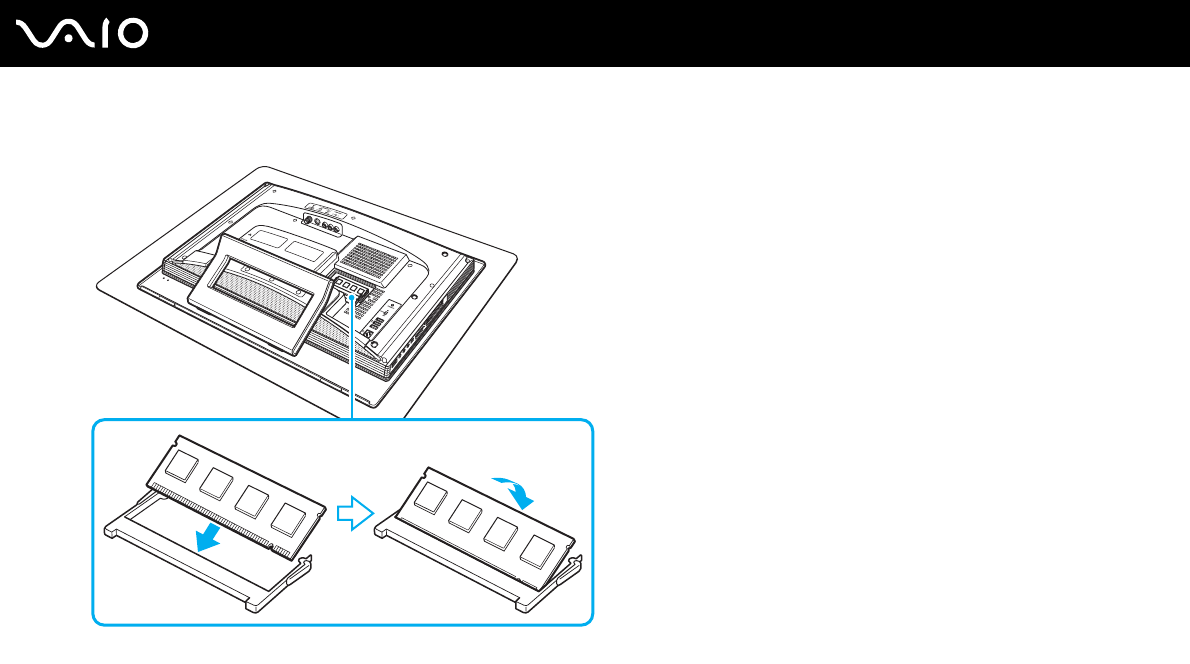 VAIO