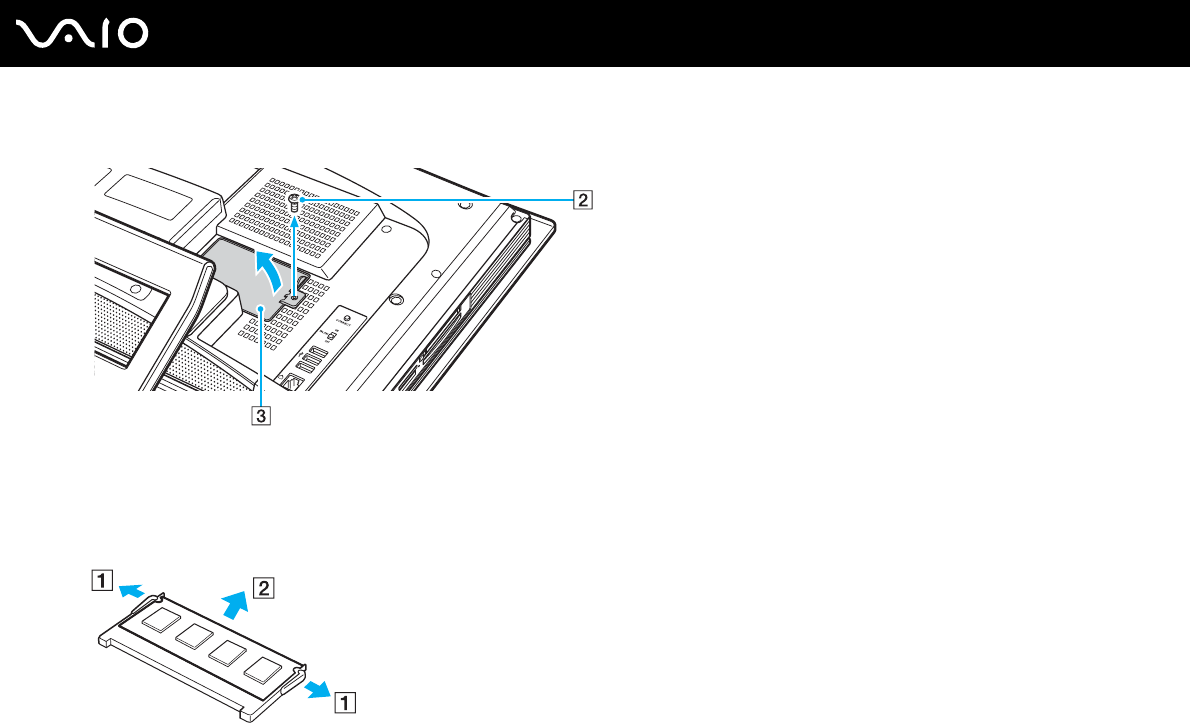 VAIO

2

3

1

2

1