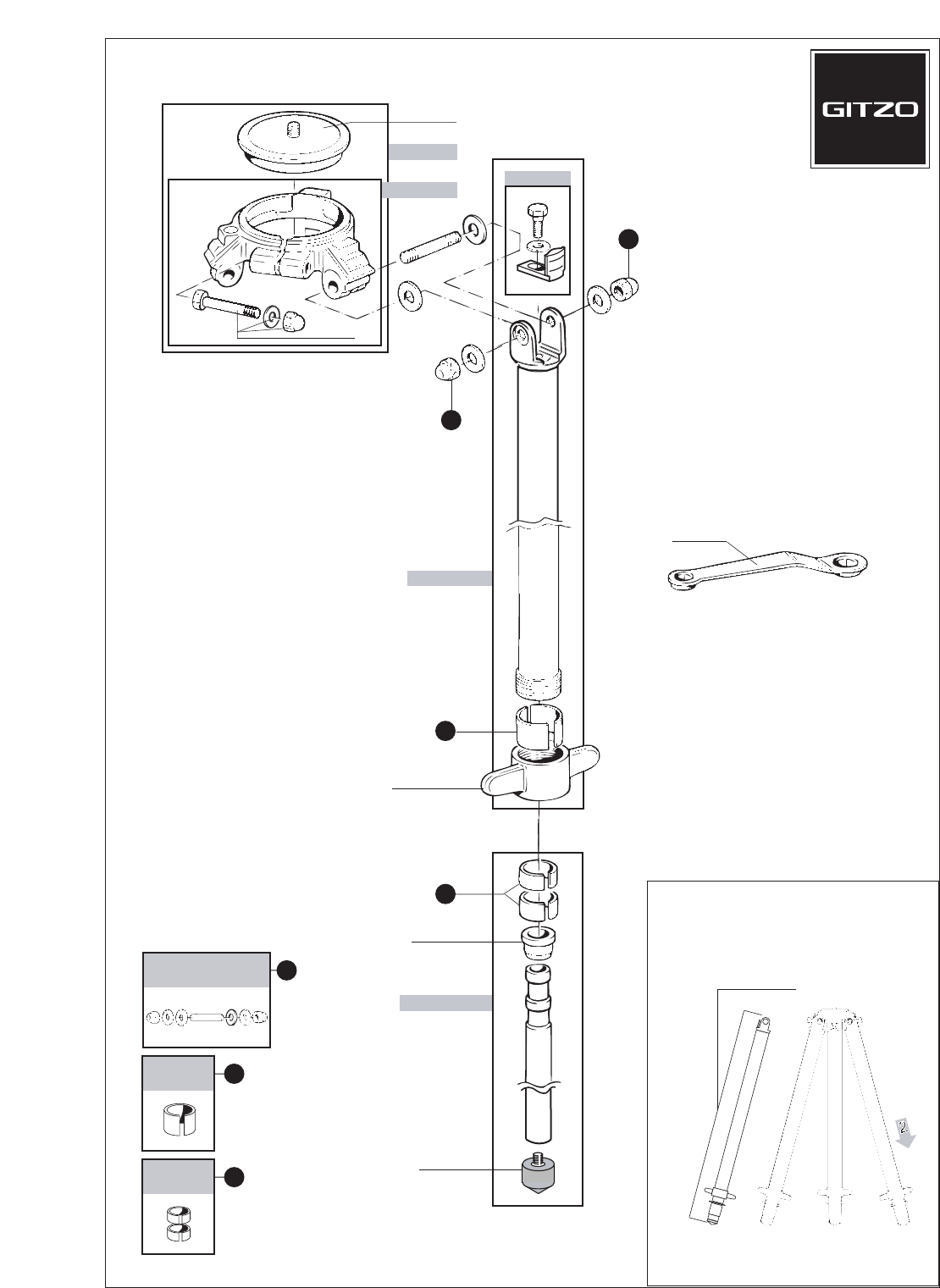 GITZO

2