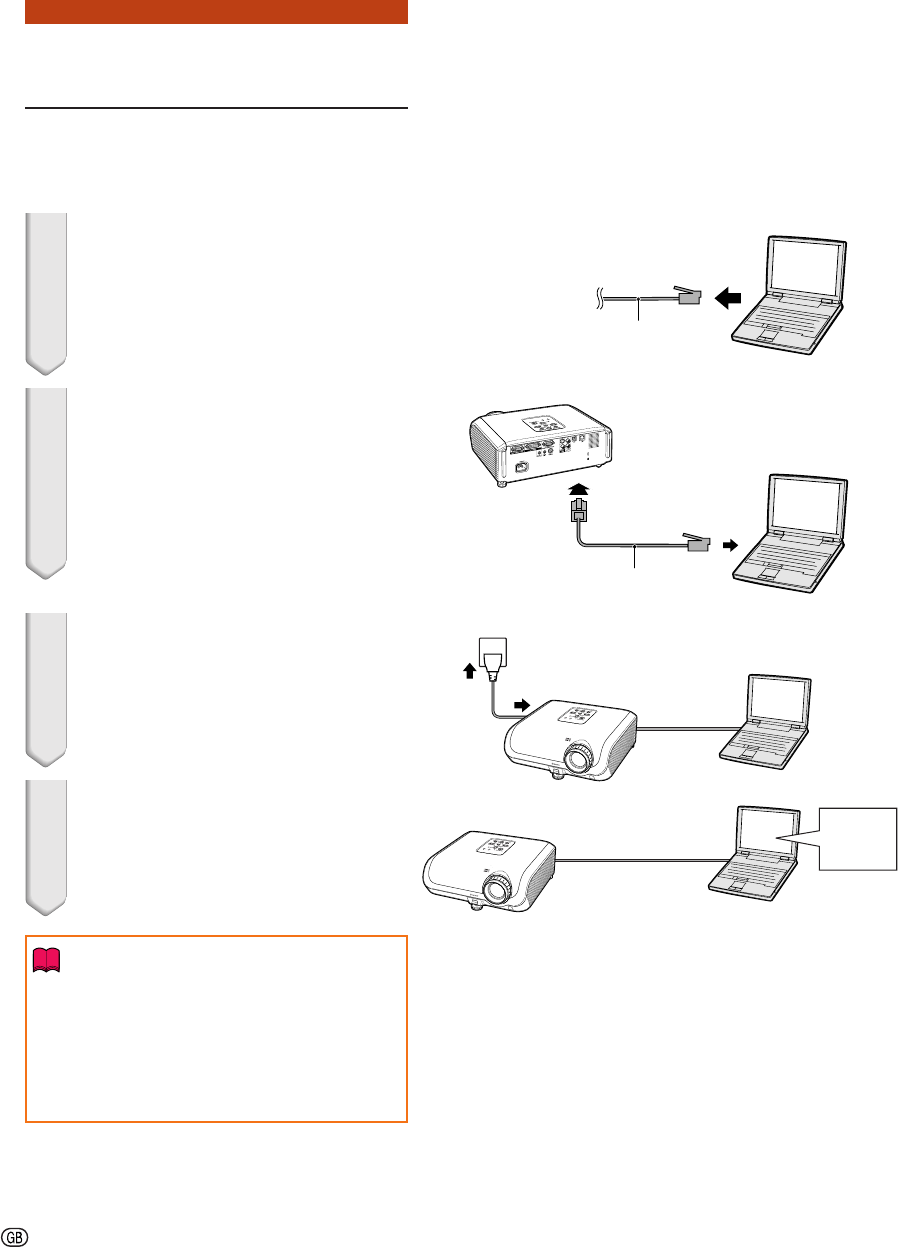 GB