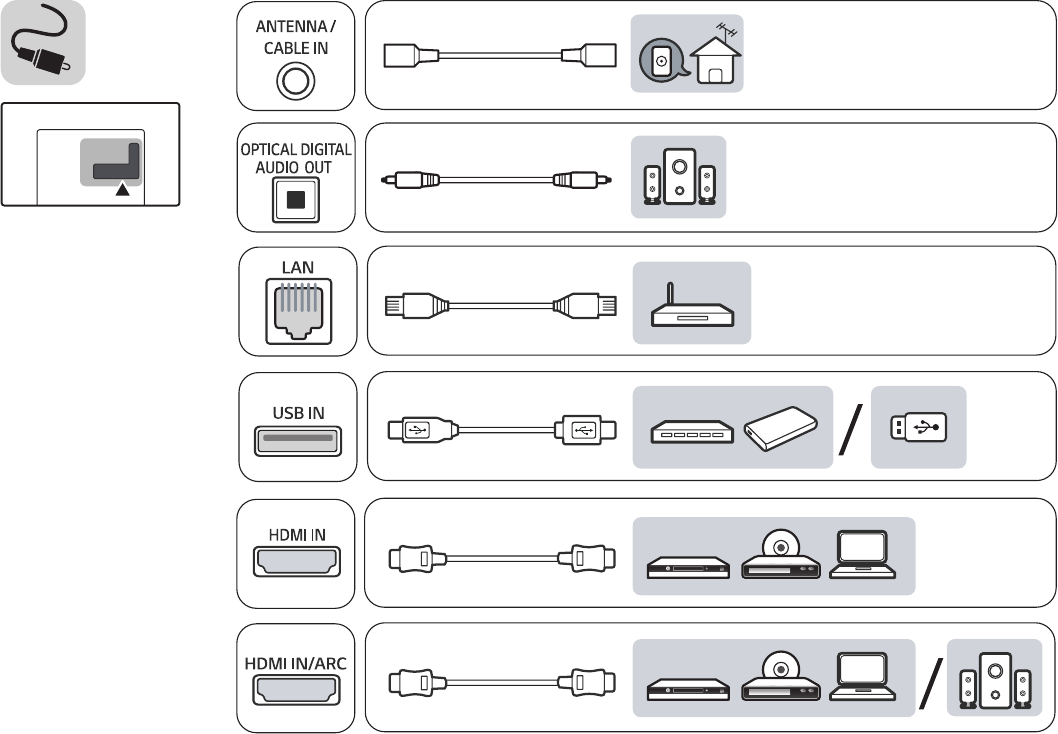 ANTENNA / CABLE IN

OPTICAL DIGITAL AUDIO OUT

LAN

USB IN

/

HDMI IN

HDMI IN/ARC

/