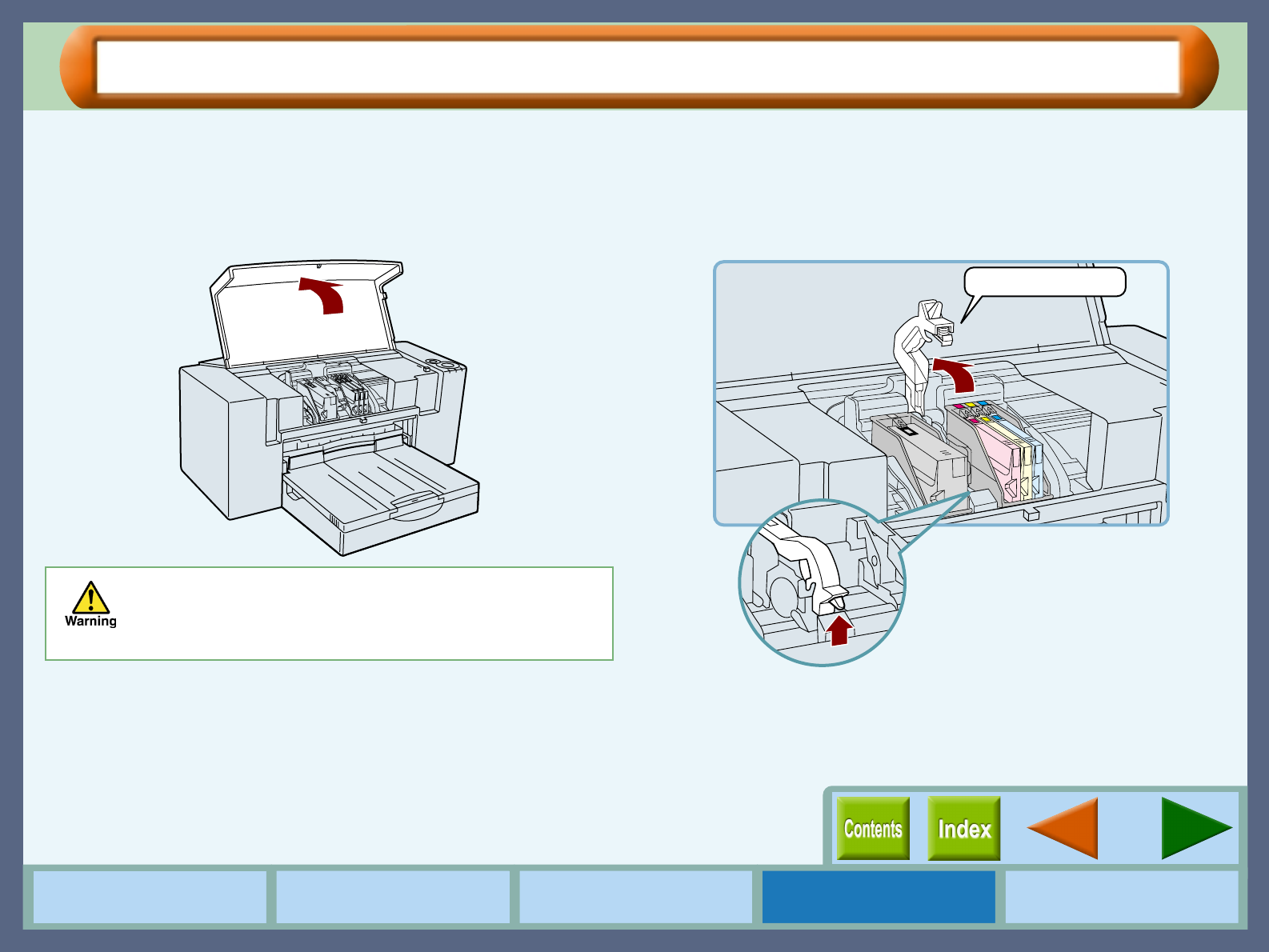 Warning

Contents

Index