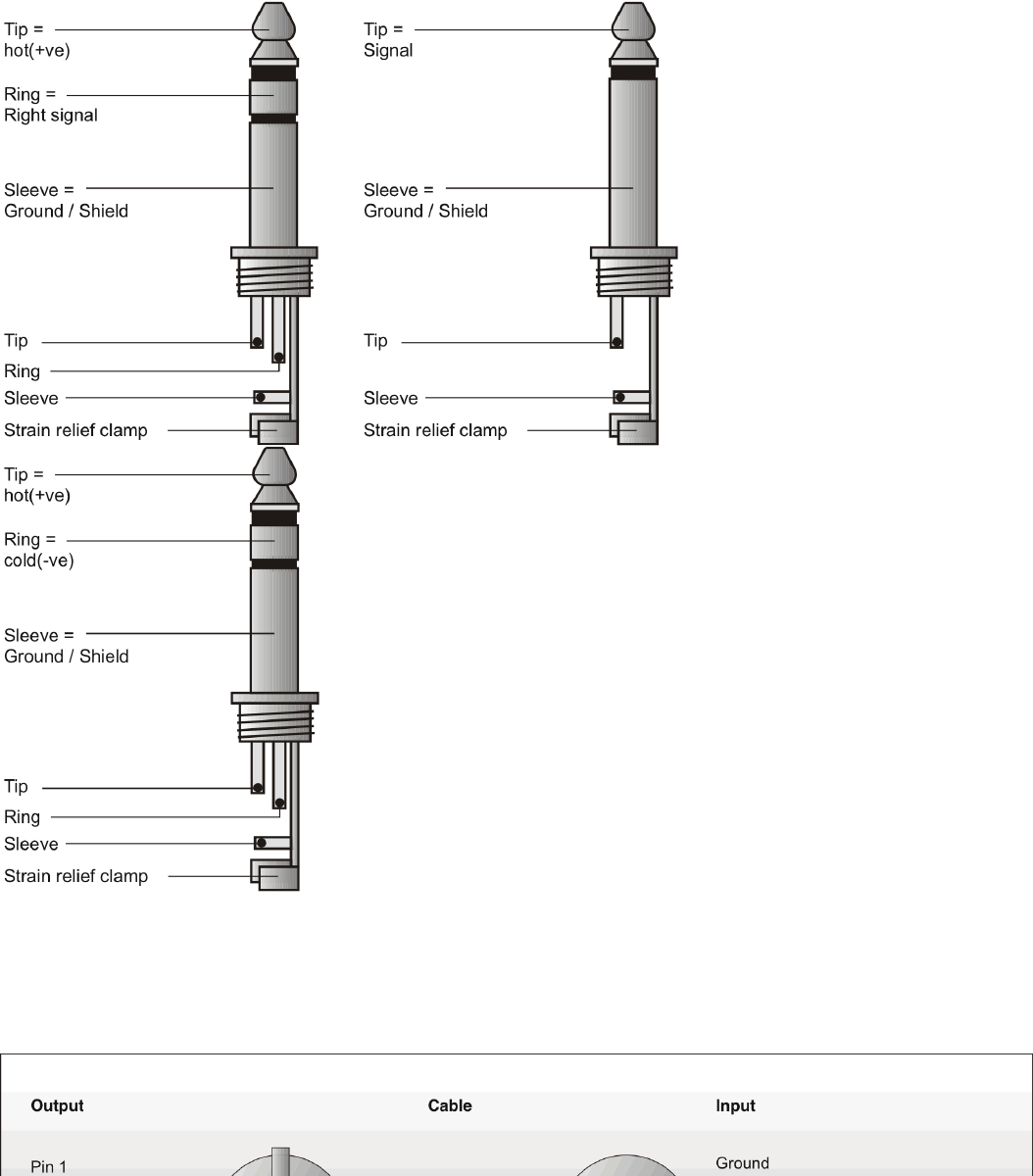 Tip =
hot(+ve)

Ring =
Right signal

Sleeve =
Ground / Shield

Tip
Ring
Sleeve
Strain relief clamp

Tip =
Signal

Sleeve =
Ground / Shield

Tip
Sleeve
Strain relief clamp

Tip =
hot(+ve)

Ring =
cold(-ve)

Sleeve =
Ground / Shield

Tip
Ring
Sleeve
Strain relief clamp

| Output | Cable | Input |
|---|---|---|
| Pin 1 | | Ground |