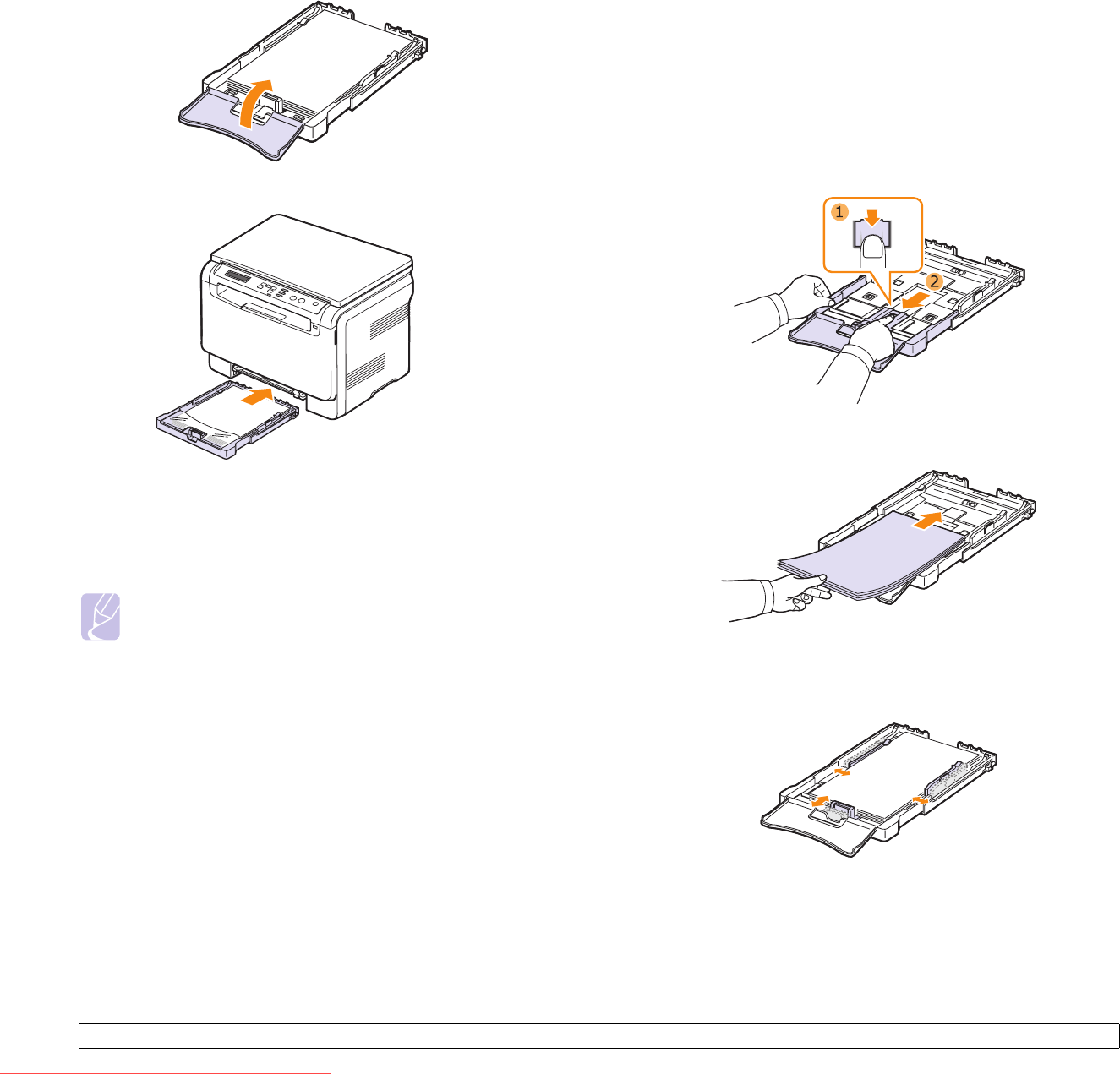 1

2