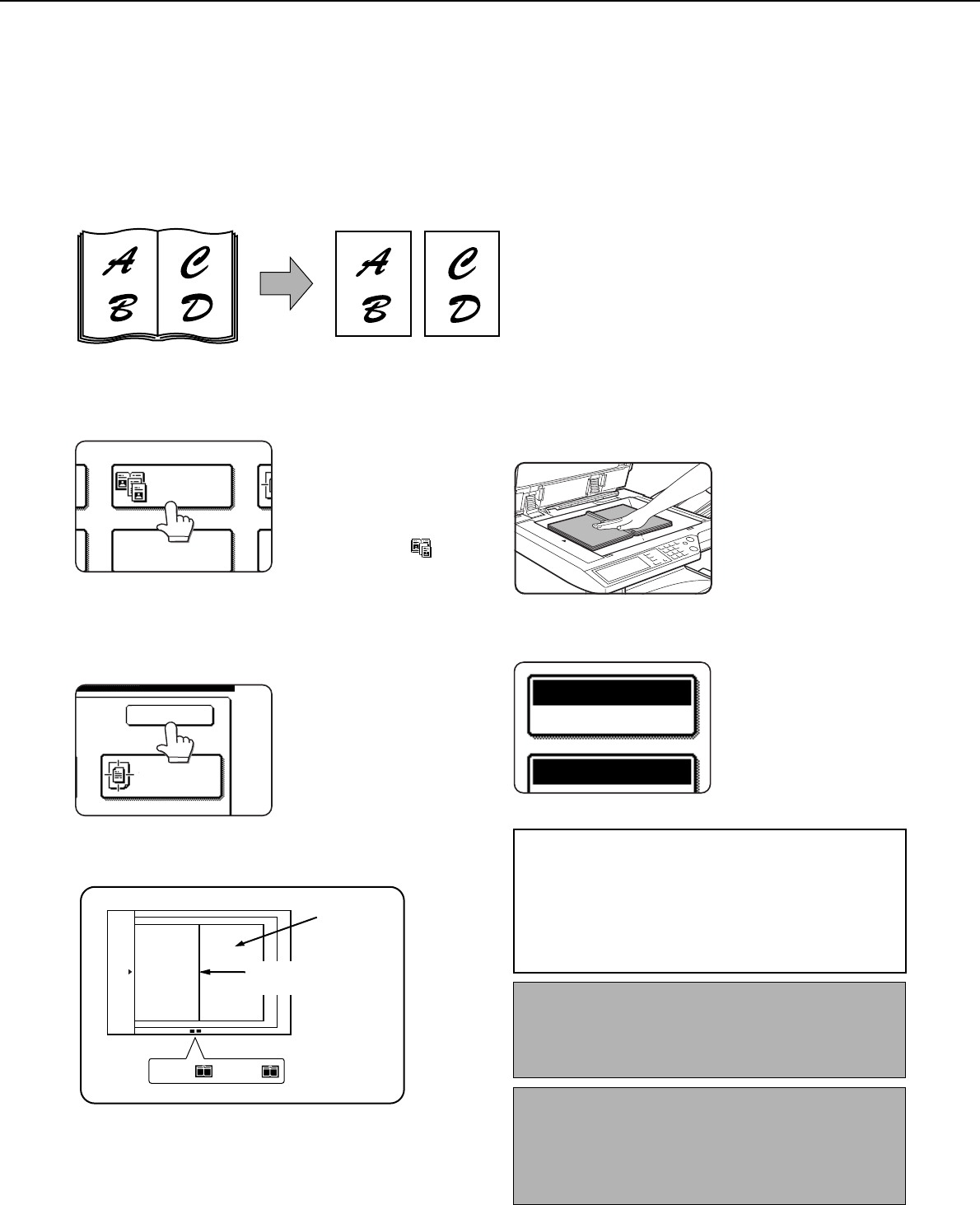 A
B
C
D
A
B
C
D