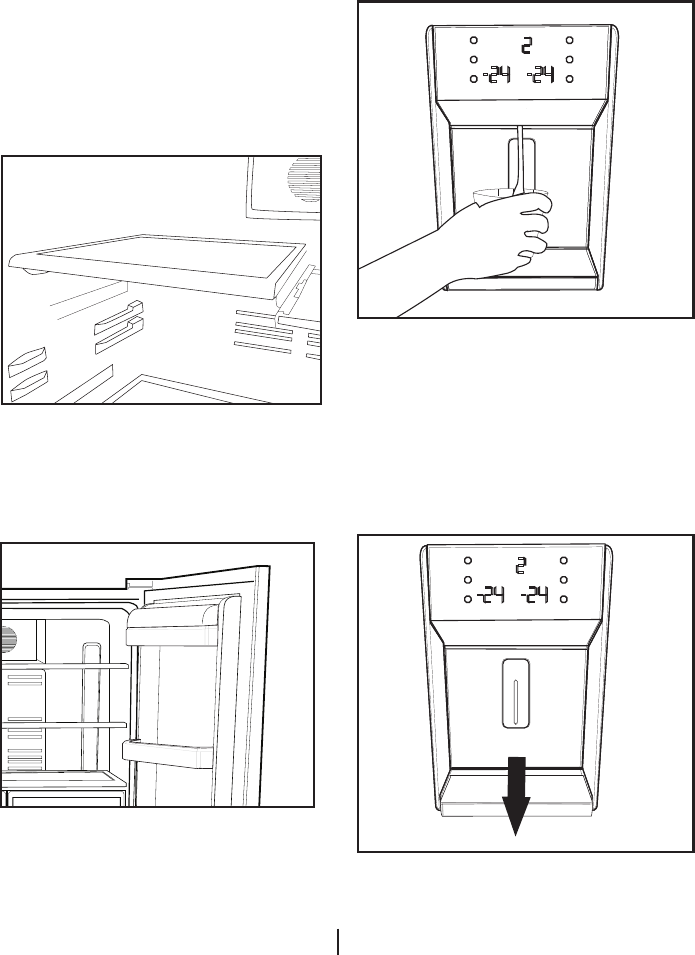 2
-24 -24

2
-24 -24