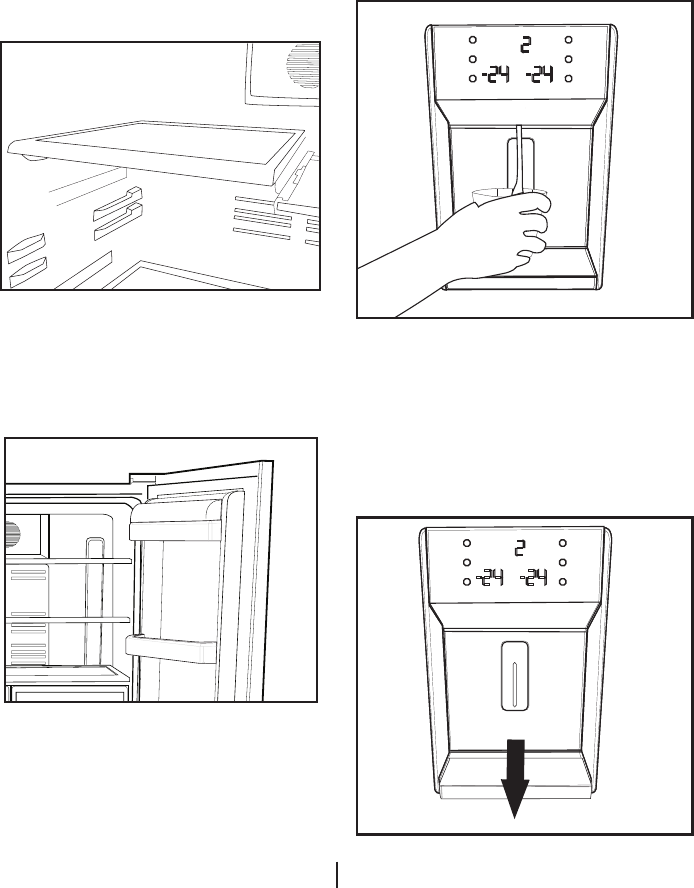 2
-24 -24

2
-24 -24