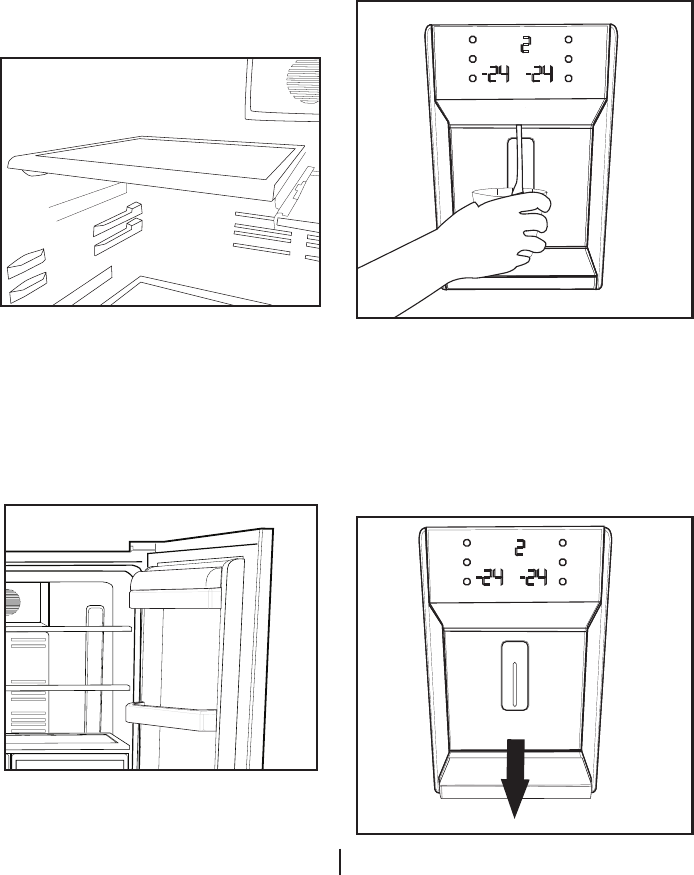 2
-24 -24

2
-24 -24