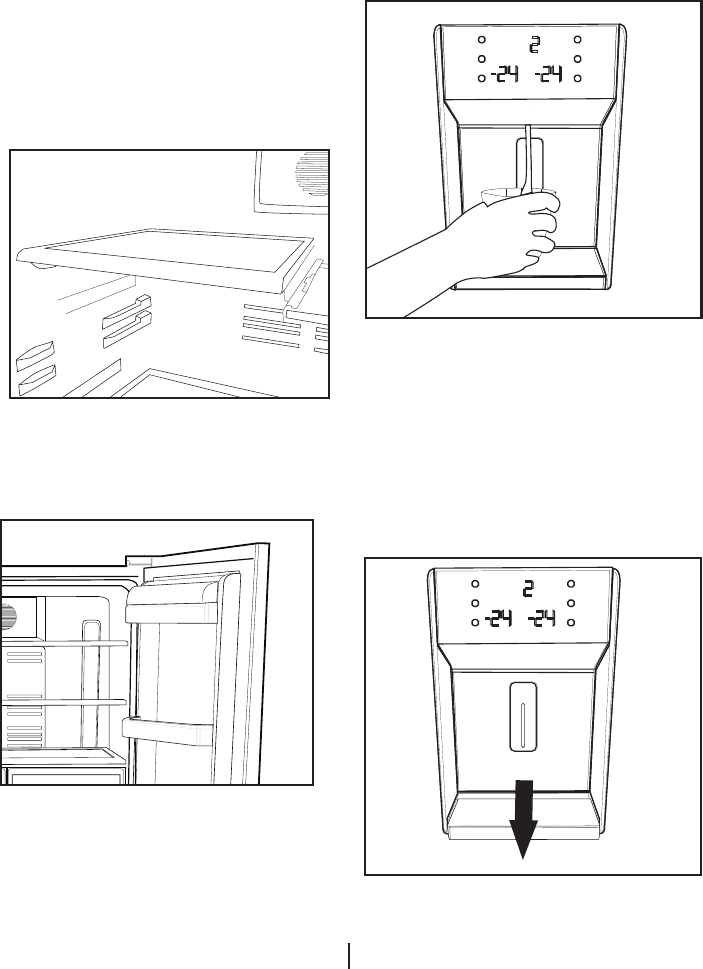 2
-24 -24

2
-24 -24