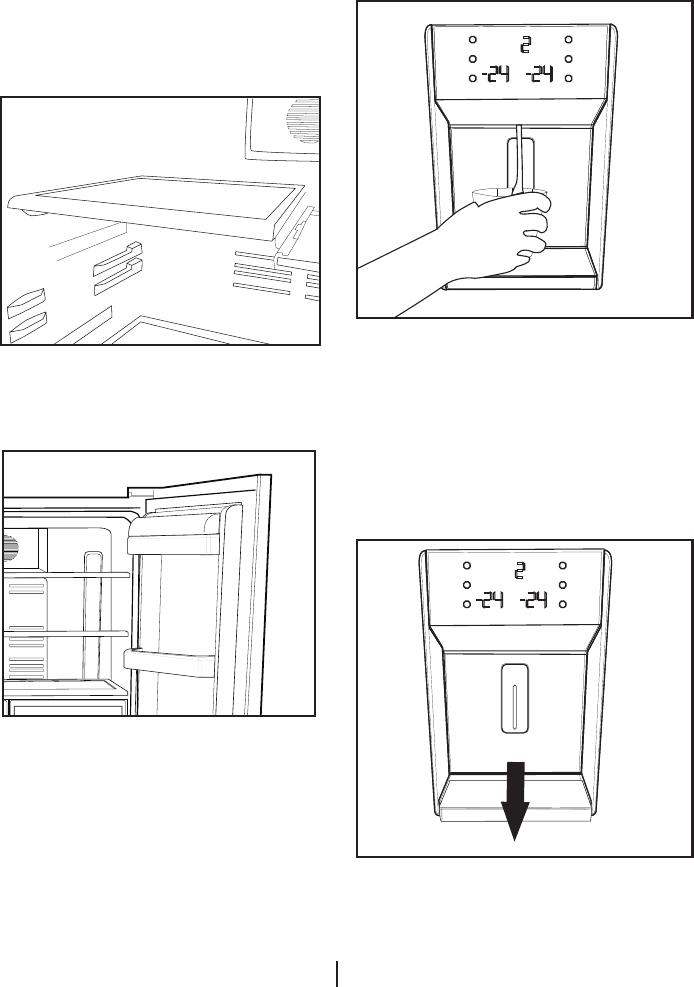 2
-24 -24

2
-24 -24