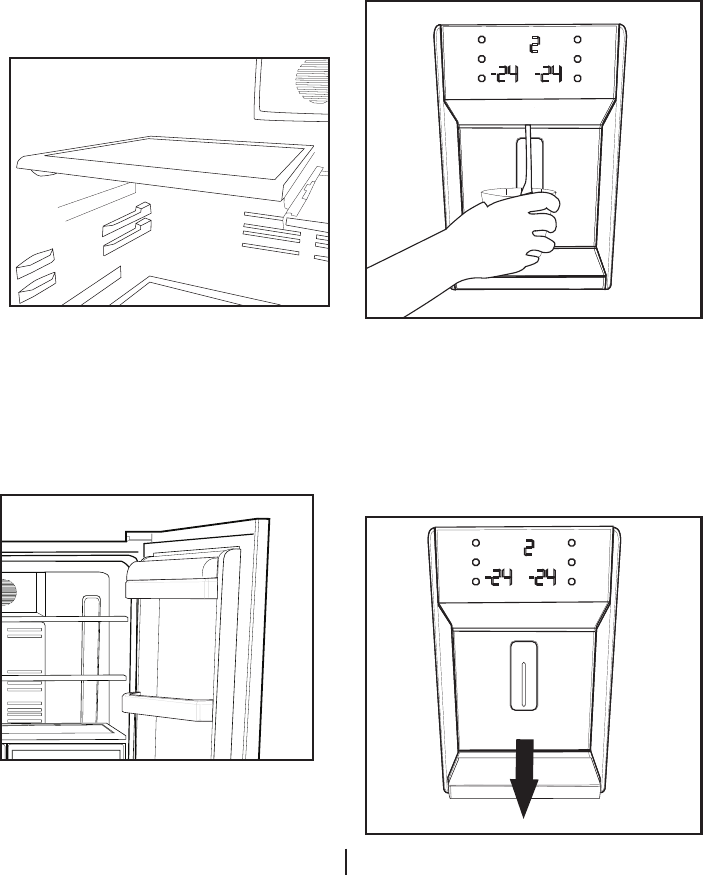 2
-24 -24

2
-24 -24