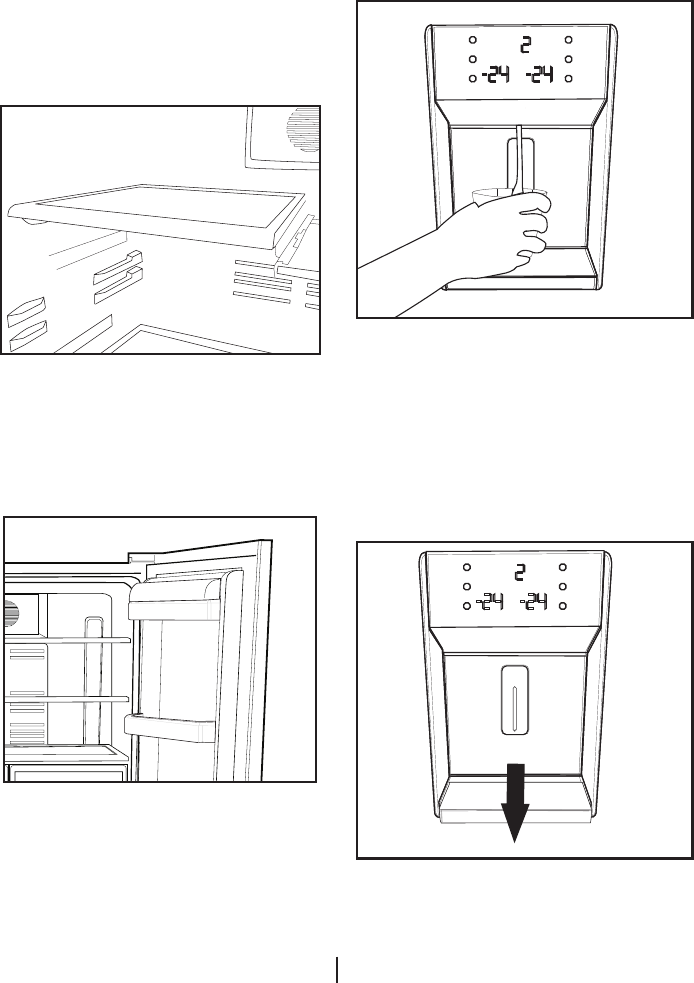 2
-24 -24

2
-24 -24