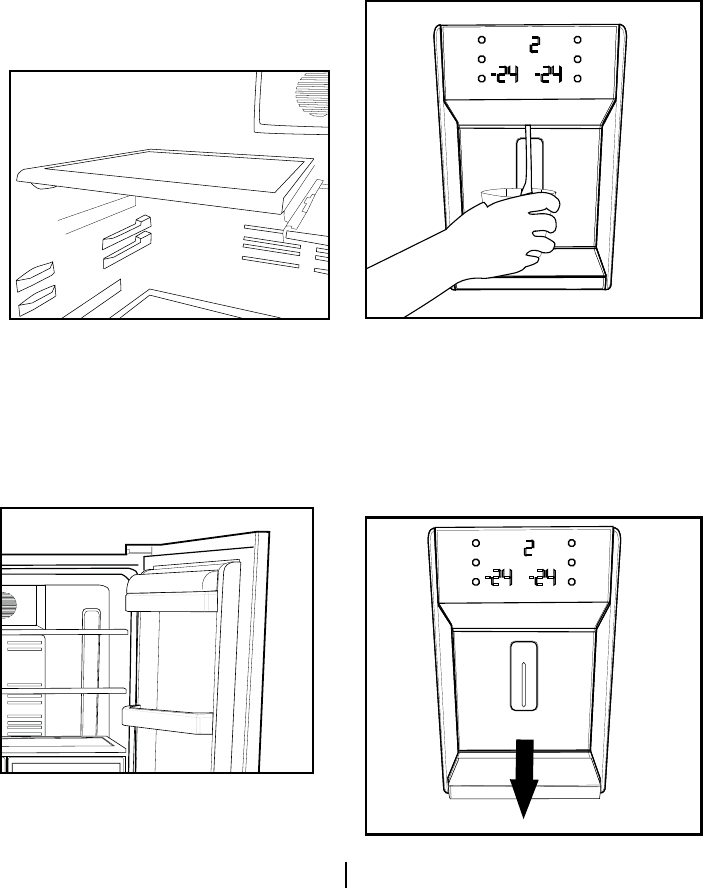 2
-24 -24

2
-24 -24