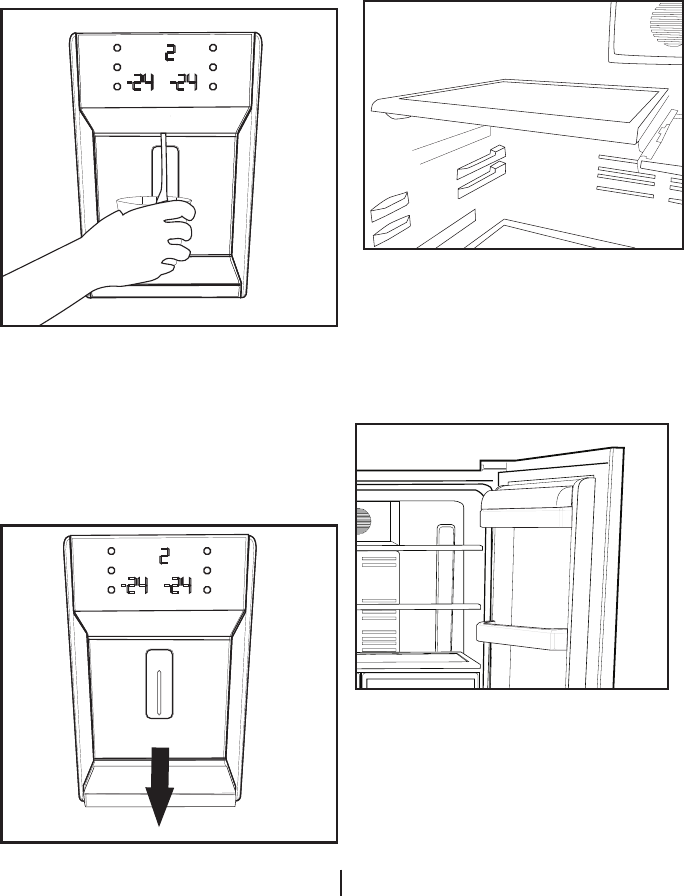 2
-24 -24

2
-24 -24