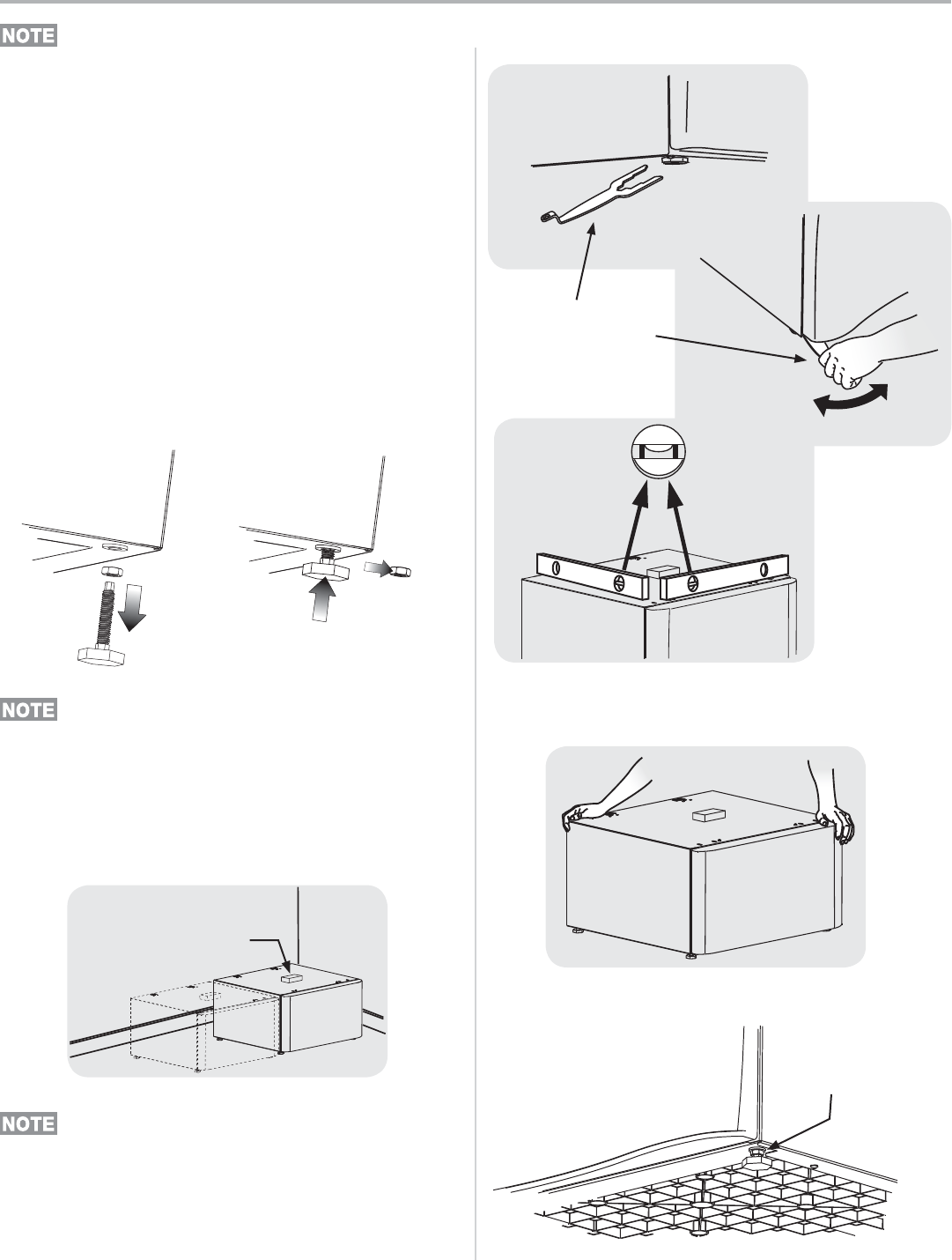 NOTE

NOTE

NOTE