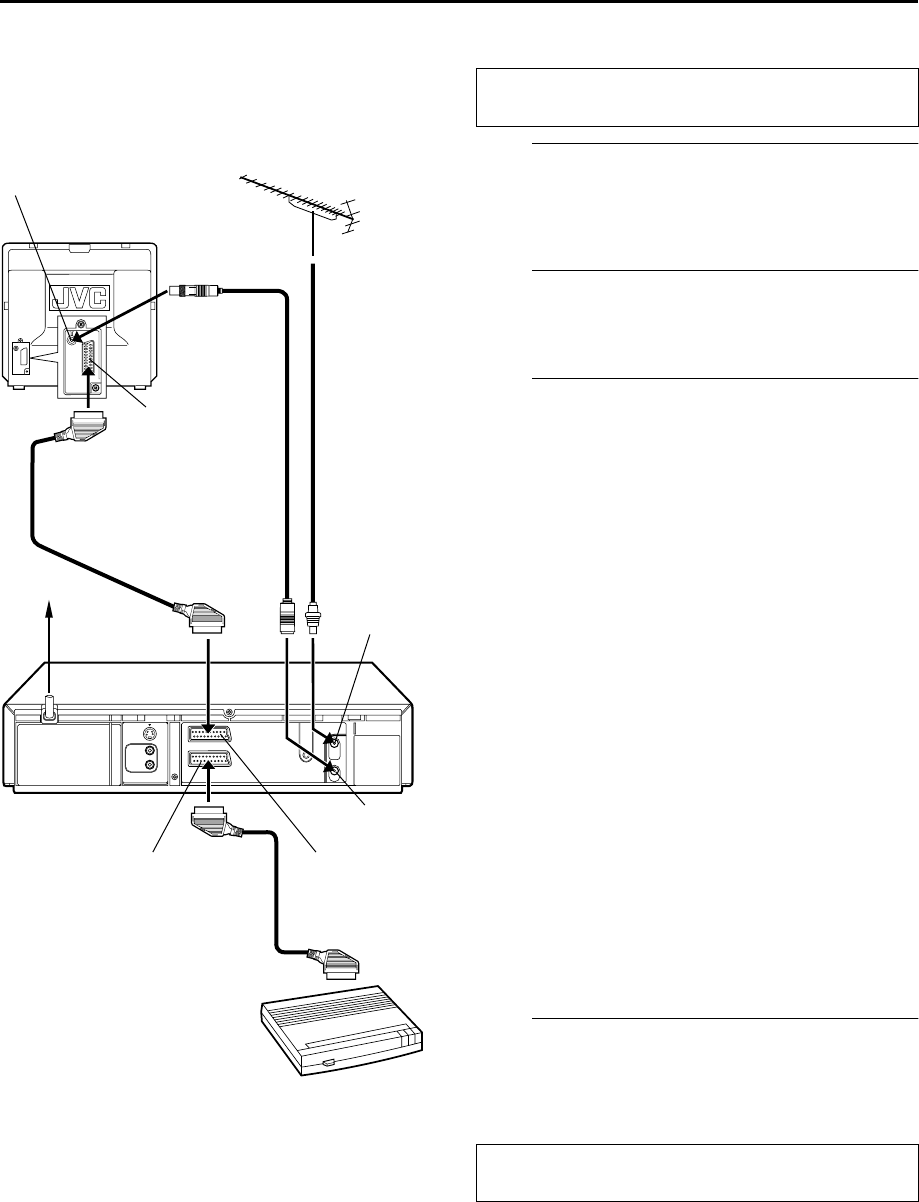 JVC