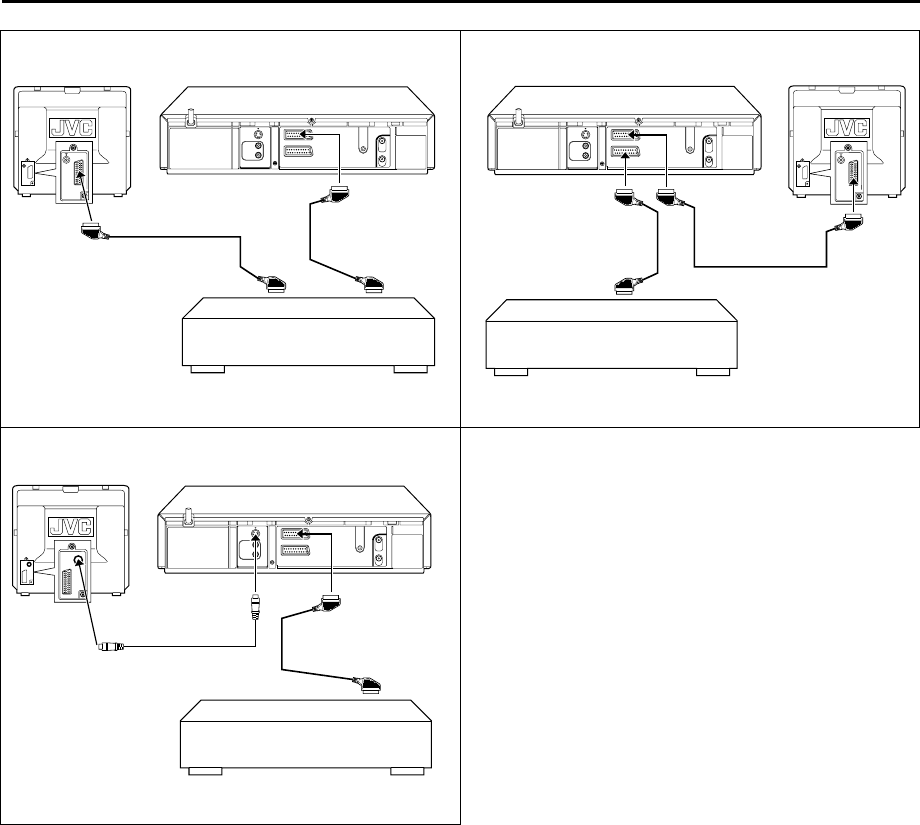 JVC

JVC

JVC