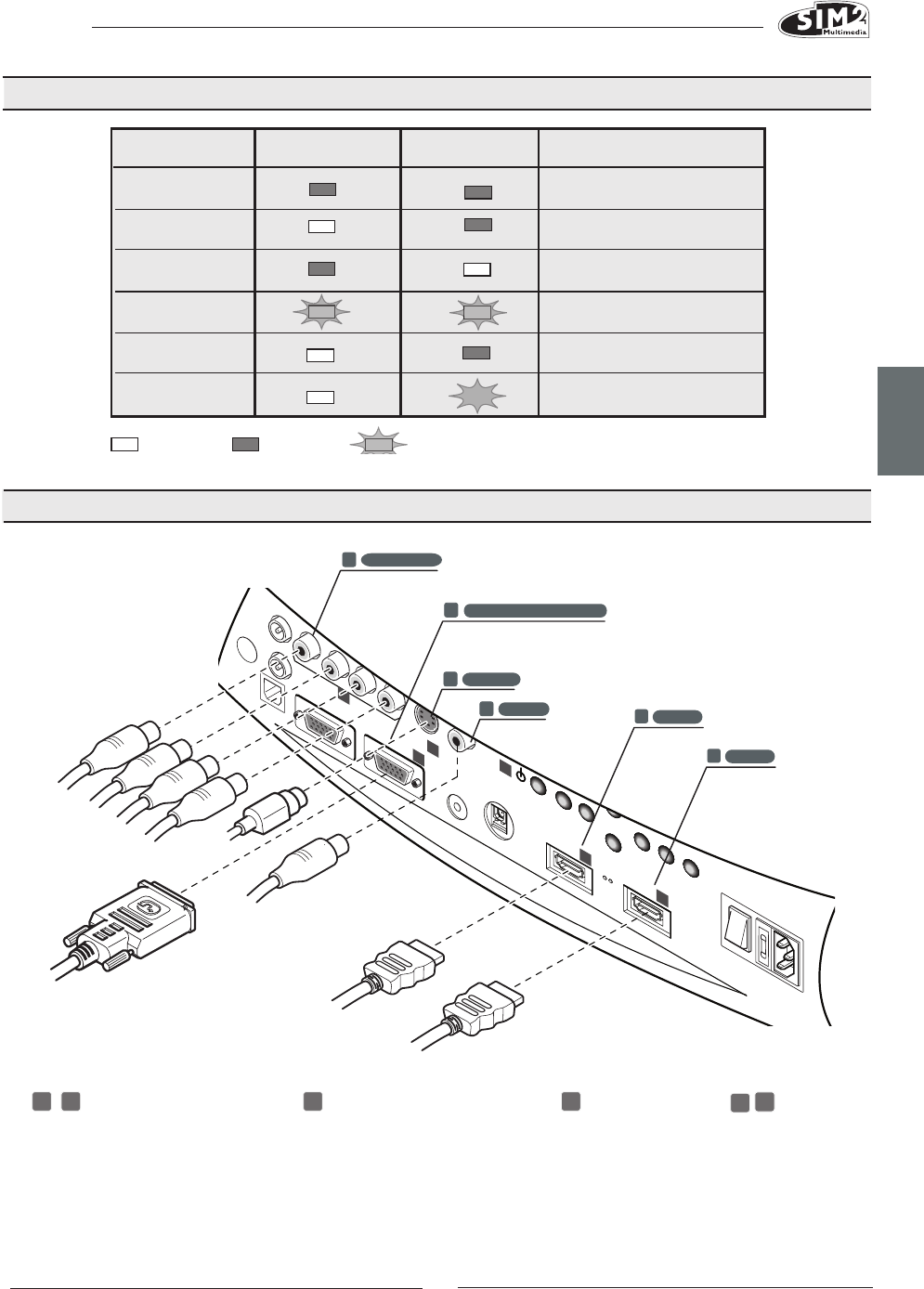 SIM2 Multimedia