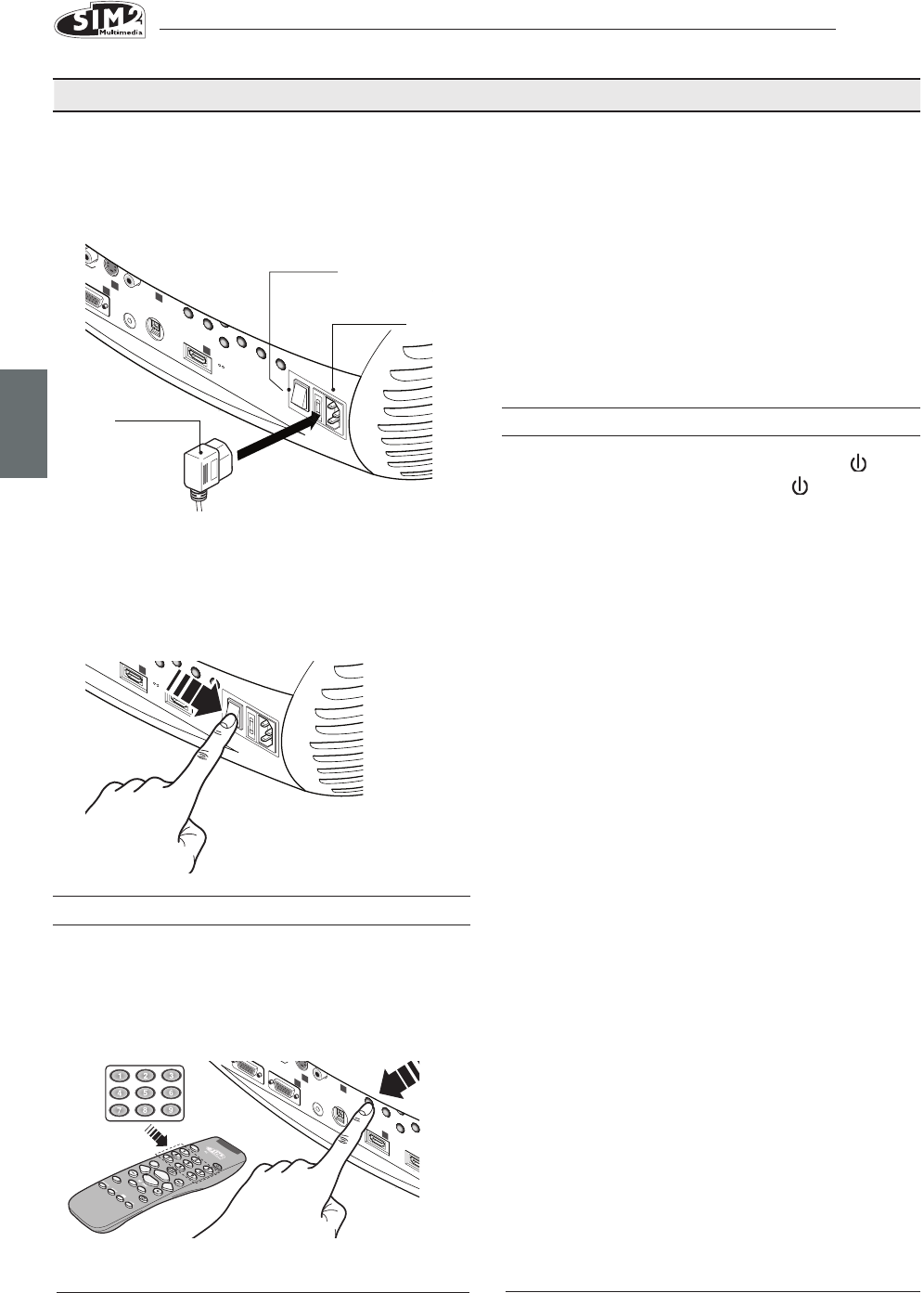 SIM2 Multimedia

1 2 3
4 5 6
7 8 9